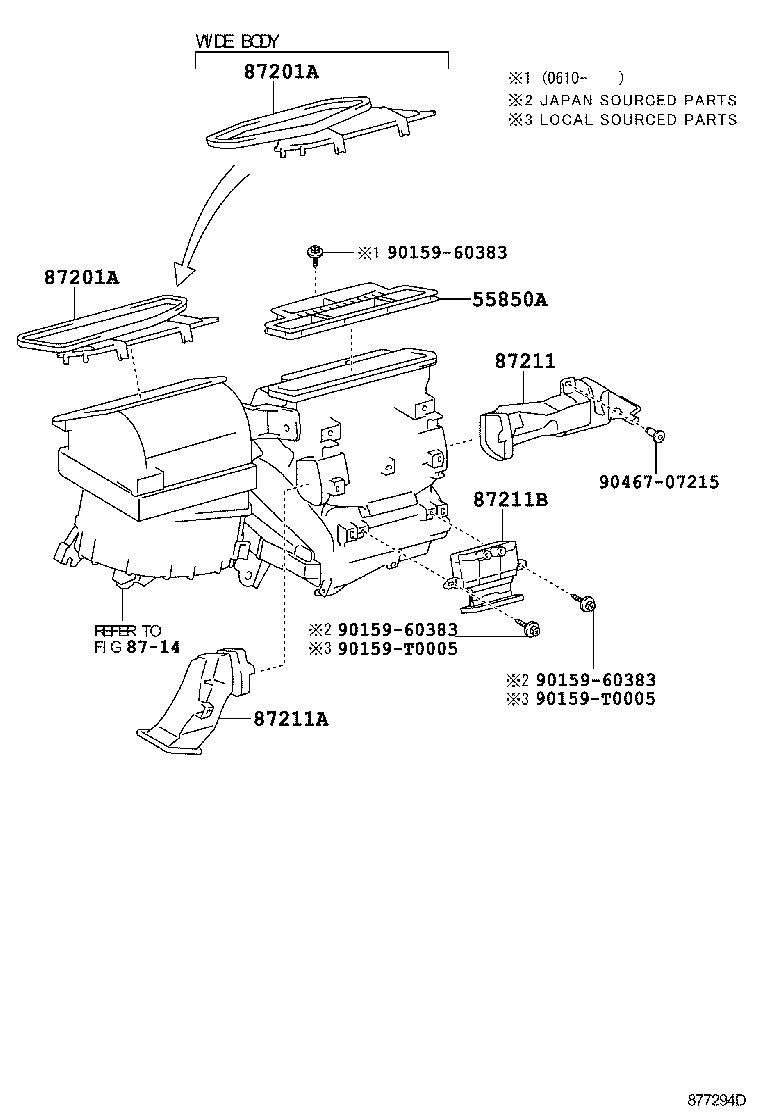 WIDE BODY
87201A

※1 (0610-　　)
※2 JAPAN SOURCED PARTS
※3 LOCAL SOURCED PARTS

※1 90159-60383

87201A

55850A

87211

90467-07215

87211B

REFER TO
FIG 87-14

※2 90159-60383
※3 90159-T0005

※2 90159-60383
※3 90159-T0005

87211A

877294D