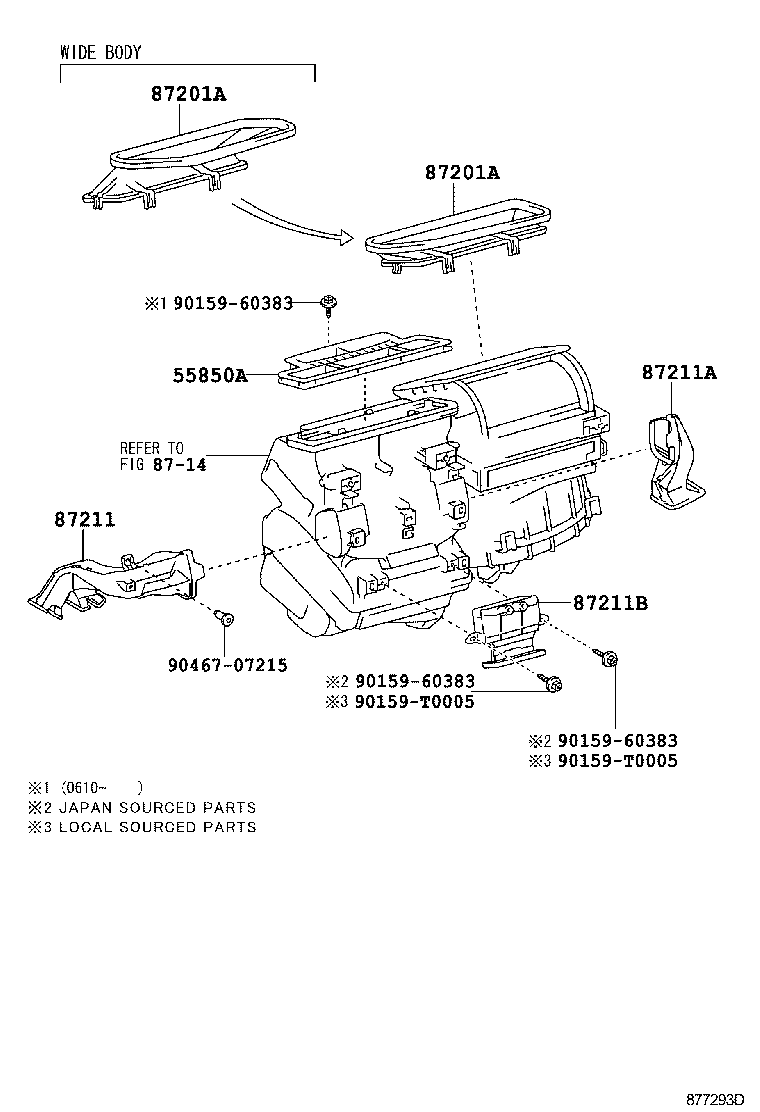 WIDE BODY

87201A

87201A

※1 90159-60383

55850A

87211A

REFER TO
FIG 87-14

87211

87211B

90467-07215

※2 90159-60383
※3 90159-T0005

※2 90159-60383
※3 90159-T0005

※1 (0610~ )
※2 JAPAN SOURCED PARTS
※3 LOCAL SOURCED PARTS

877293D