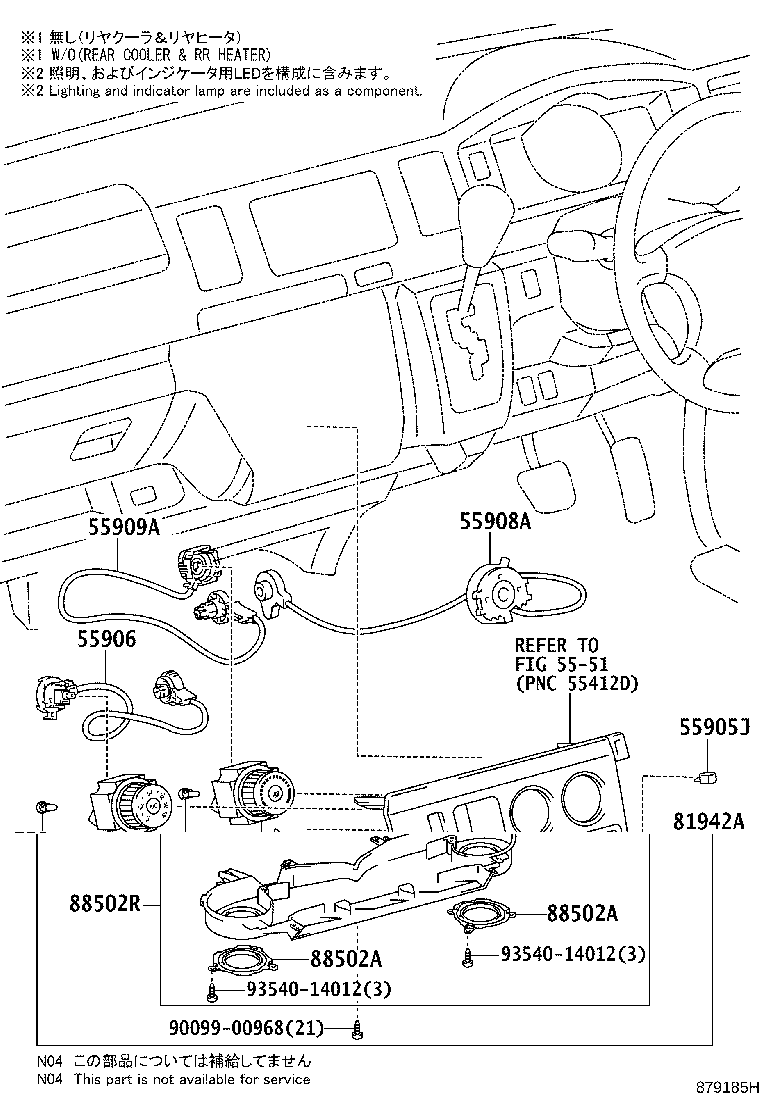 ※1 無し(リヤクーラ&リヤヒータ)
※1 W/O(REAR COOLER & RR HEATER)
※2 照明、およびインジケータ用LEDを構成に含みます。
※2 Lighting and indicator lamp are included as a component.

55909A

55908A

55906

REFER TO
FIG 55-51
(PNC 55412D)

55905J

81942A

88502R

88502A

88502A

93540-14012(3)

93540-14012(3)

90099-00968(21)

N04 この部品については補給してません
N04 This part is not available for service

879185H