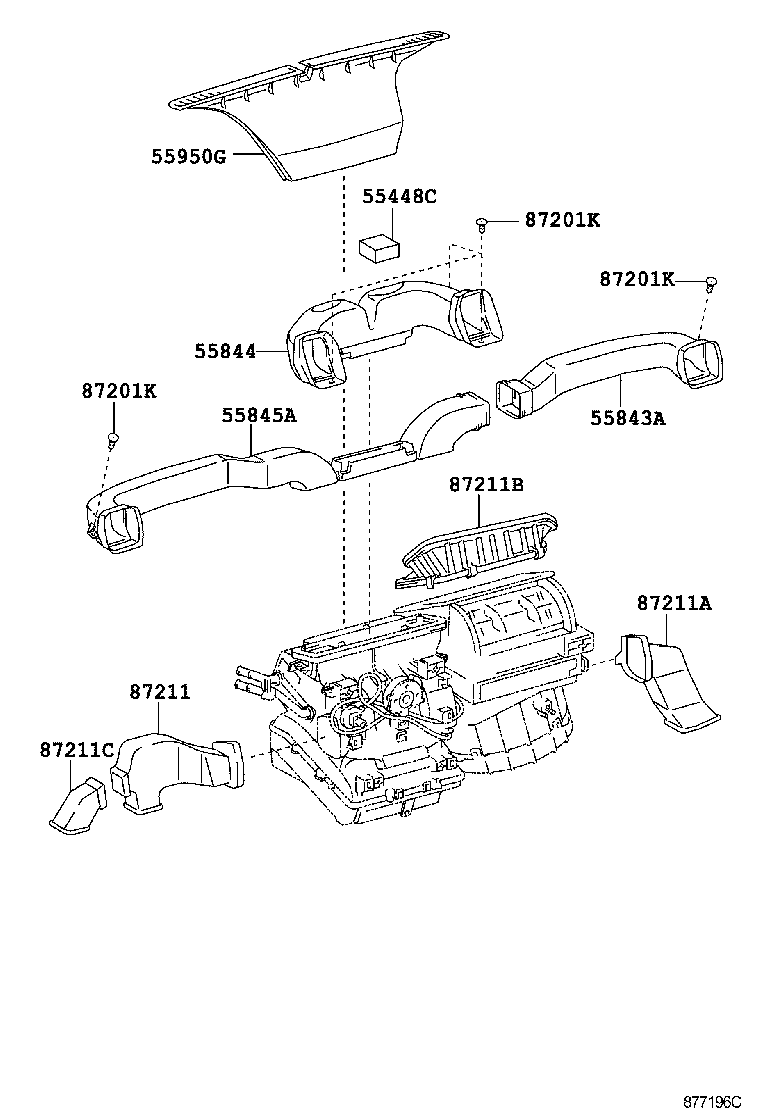 55950G

55448C

87201K

87201K

55844

87201K

55845A

55843A

87211B

87211A

87211

87211C

877196C