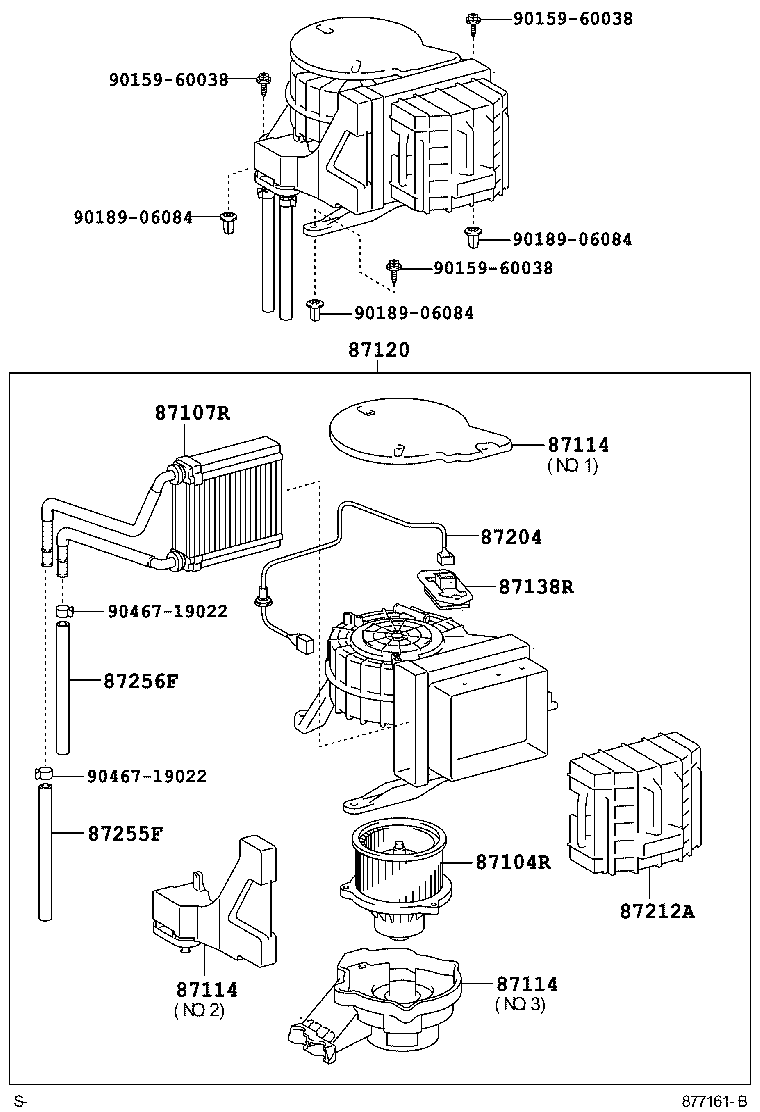 90159-60038
90159-60038
90189-06084
90189-06084
90159-60038
90189-06084
87120
87107R
87114
(NO 1)
87204
87138R
90467-19022
87256F
90467-19022
87255F
87104R
87212A
87114
(NO 2)
87114
(NO 3)
S-
877161-B