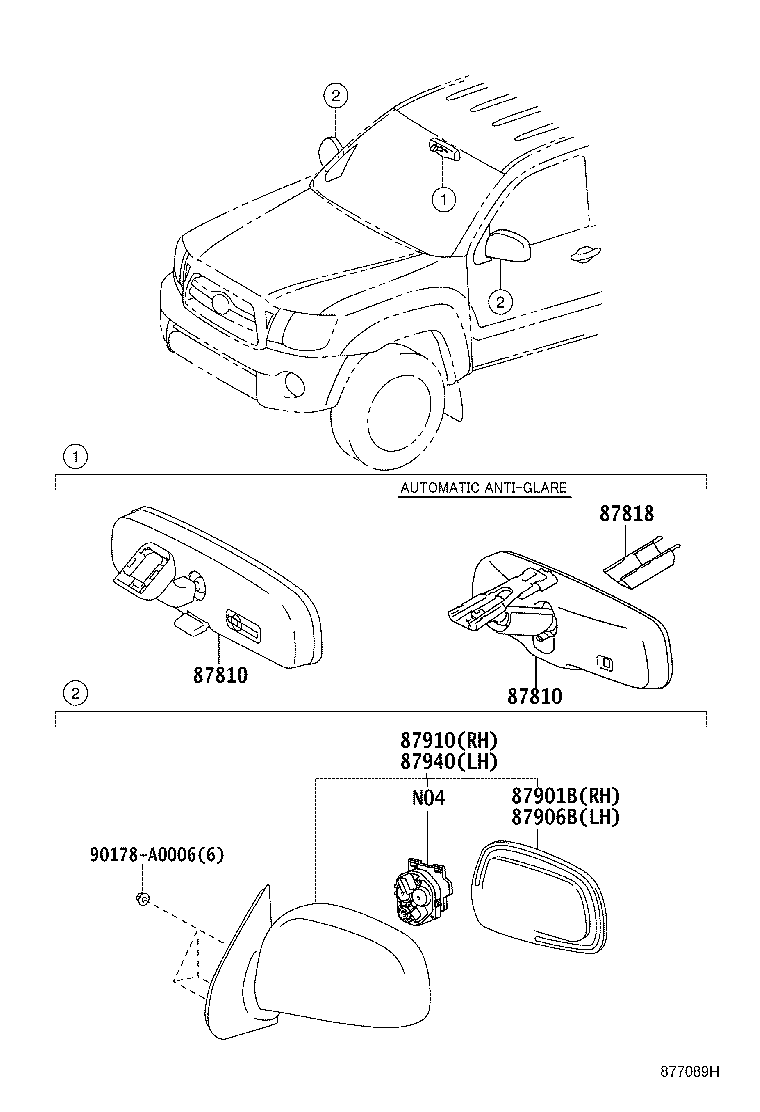 2
1
2
1
AUTOMATIC ANTI-GLARE
87818
87810
87810
2
87910(RH)
87940(LH)
N04
87901B(RH)
87906B(LH)
90178-A0006(6)
877089H