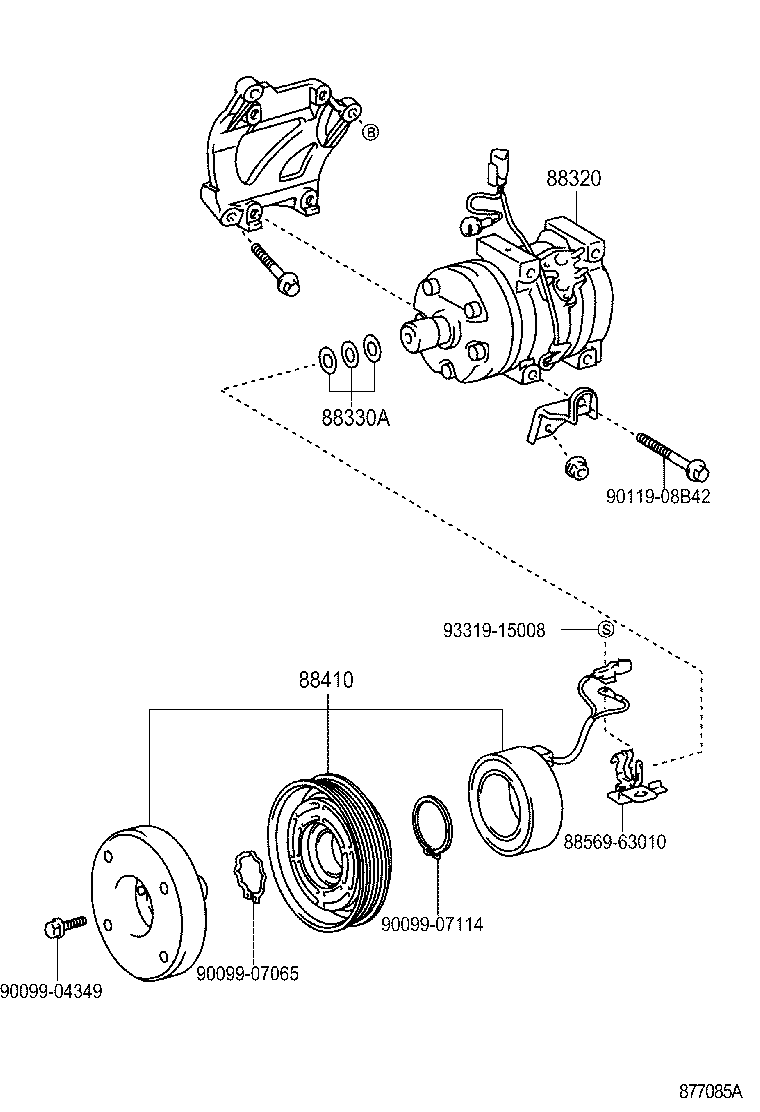 B

88320

88330A

90119-08B42

93319-15008

S

88410

88569-63010

90099-07114

90099-07065

90099-04349

877085A