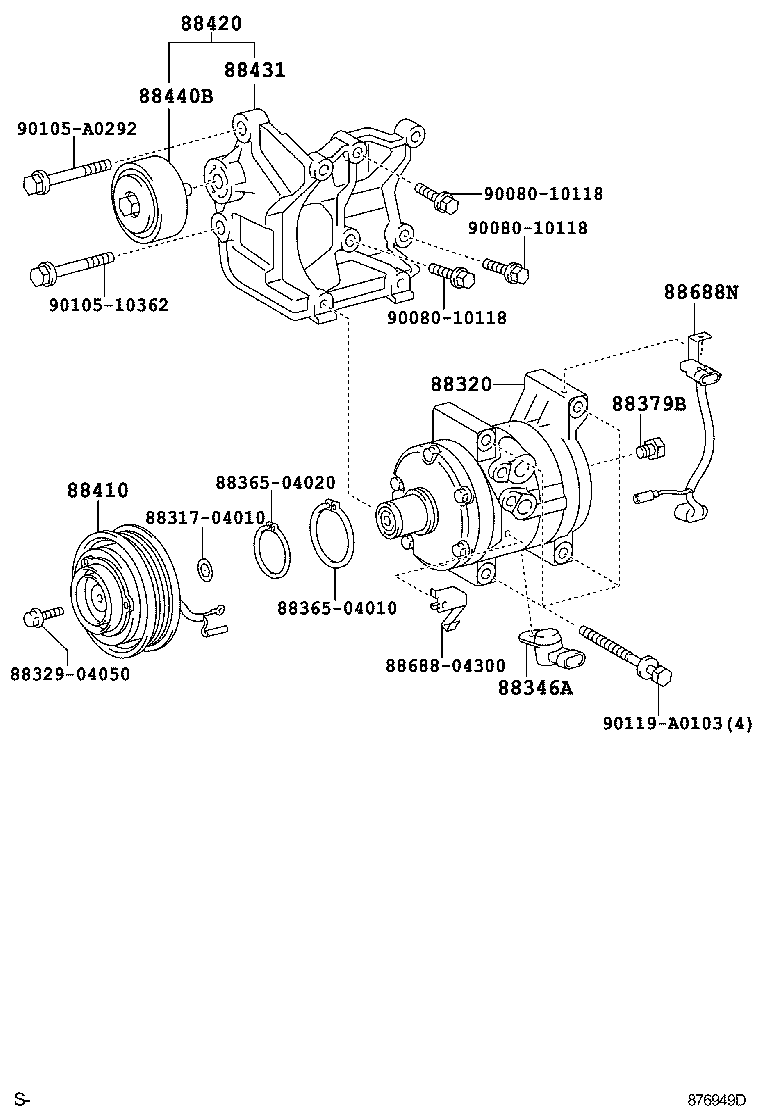 88420
88431
88440B
90105-A0292
90080-10118
90080-10118
90105-10362
90080-10118
88688N
88320
88379B
88410
88365-04020
88317-04010
88365-04010
88329-04050
88688-04300
88346A
90119-A0103(4)
S-
876949D