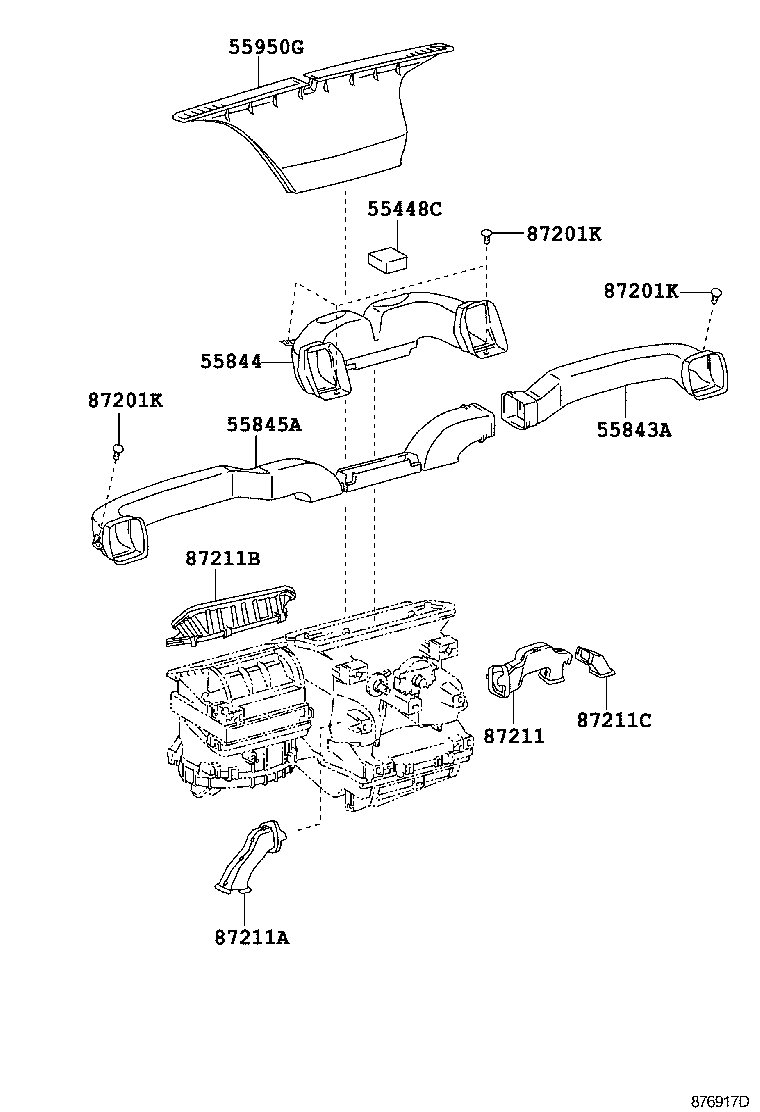 55950G
55448C
87201K
87201K
55844
87201K
55845A
55843A
87211B
87211
87211C
87211A
876917D