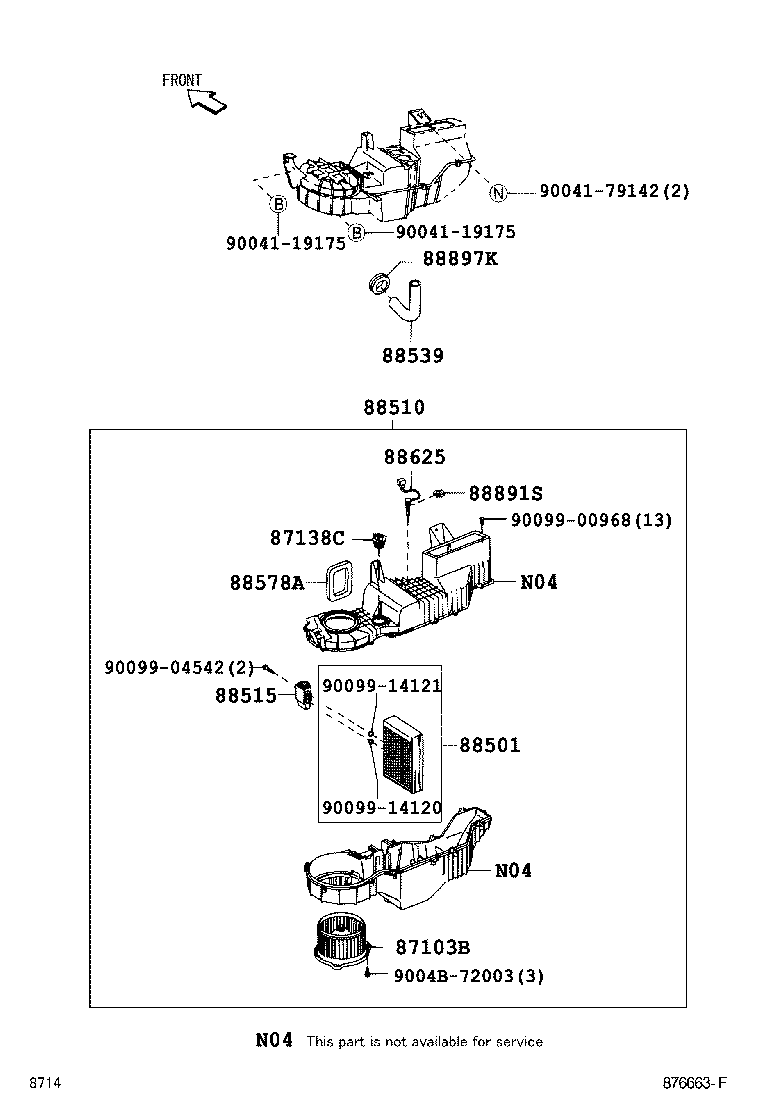 FRONT

N 90041-79142(2)

B 90041-19175

B 90041-19175

88897K

88539

88510

88625

88891S

90099-00968(13)

87138C

88578A

N04

90099-04542(2)

88515

90099-14121

88501

90099-14120

N04

87103B

9004B-72003(3)

N04 This part is not available for service

8714

876663-F