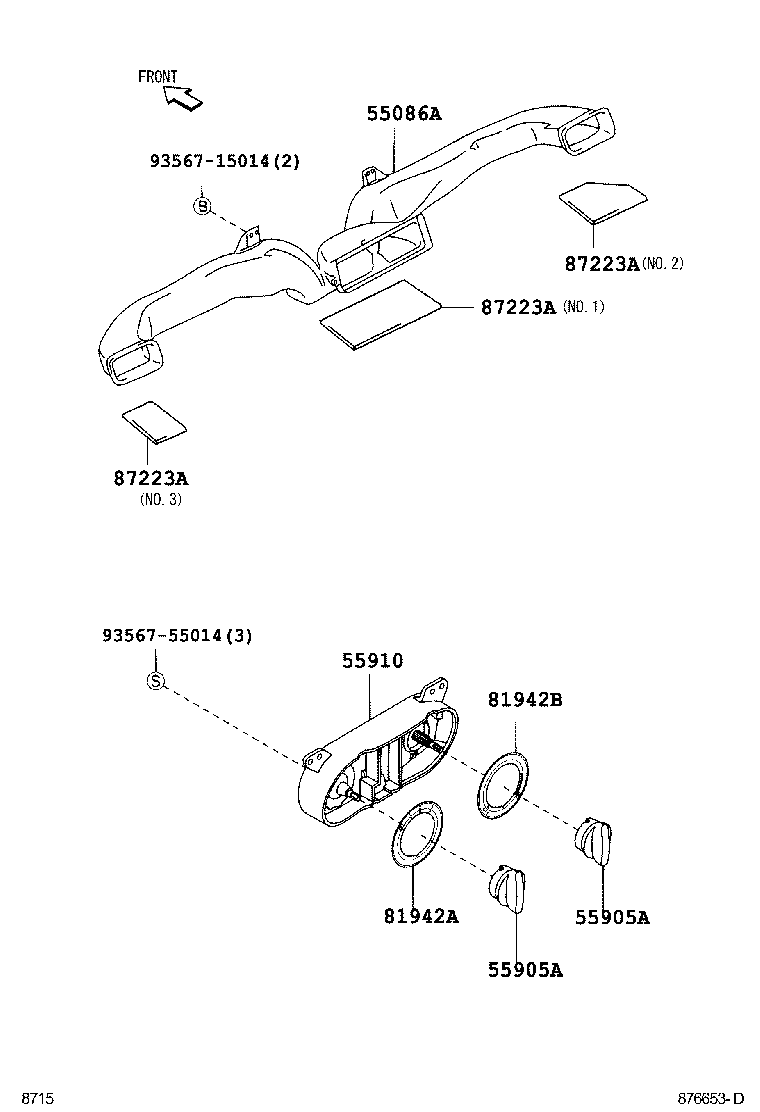 FRONT

55086A

93567-15014(2)

B

87223A (NO. 2)

87223A (NO. 1)

87223A
(NO. 3)

93567-55014(3)

S

55910

81942B

81942A

55905A

55905A

8715

876653-D