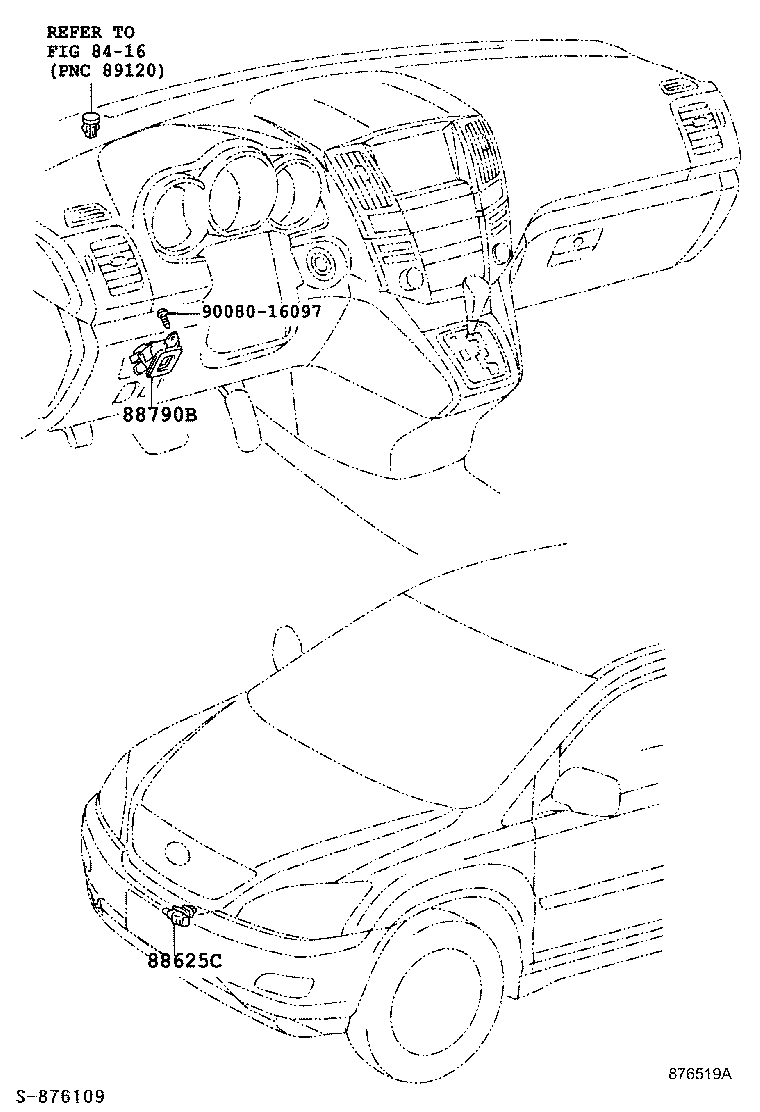 REFER TO
FIG 84-16
(PNC 89120)

90080-16097

88790B

88625C

876519A

S-876109