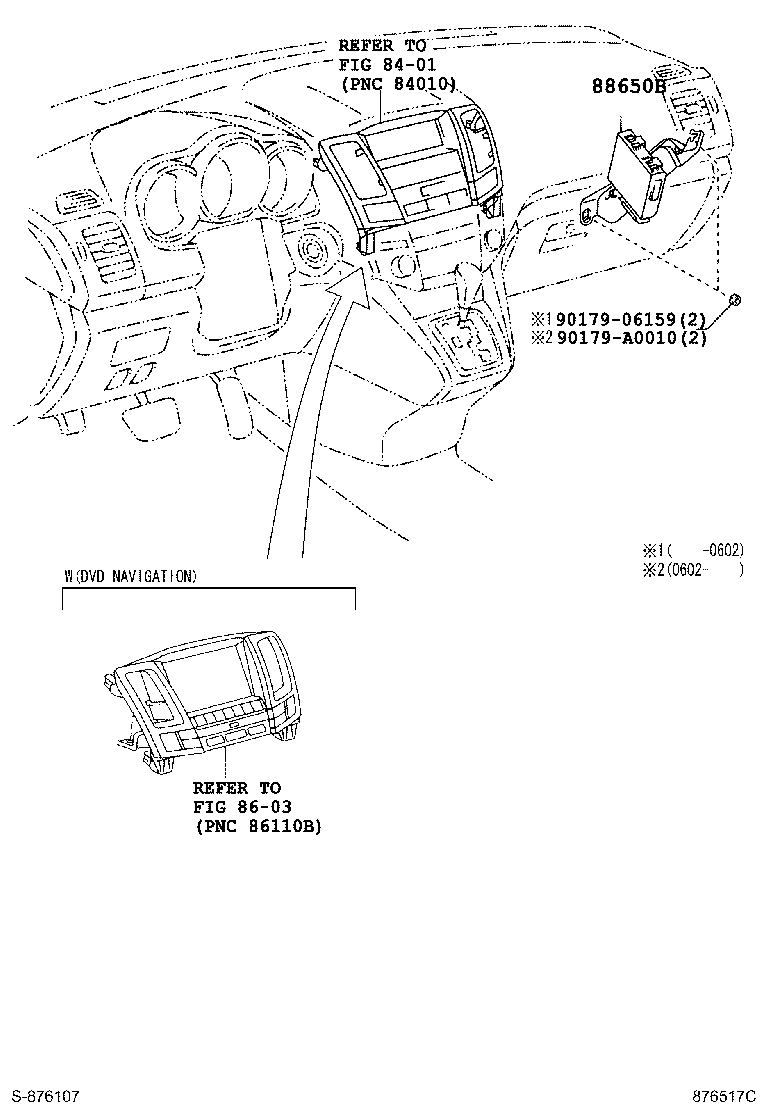 REFER TO
FIG 84-01
(PNC 84010)

88650B

※1 90179-06159(2)
※2 90179-A0010(2)

※1(　-0602)
※2(0602-　)

W(DVD NAVIGATION)

REFER TO
FIG 86-03
(PNC 86110B)

S-876107

876517C