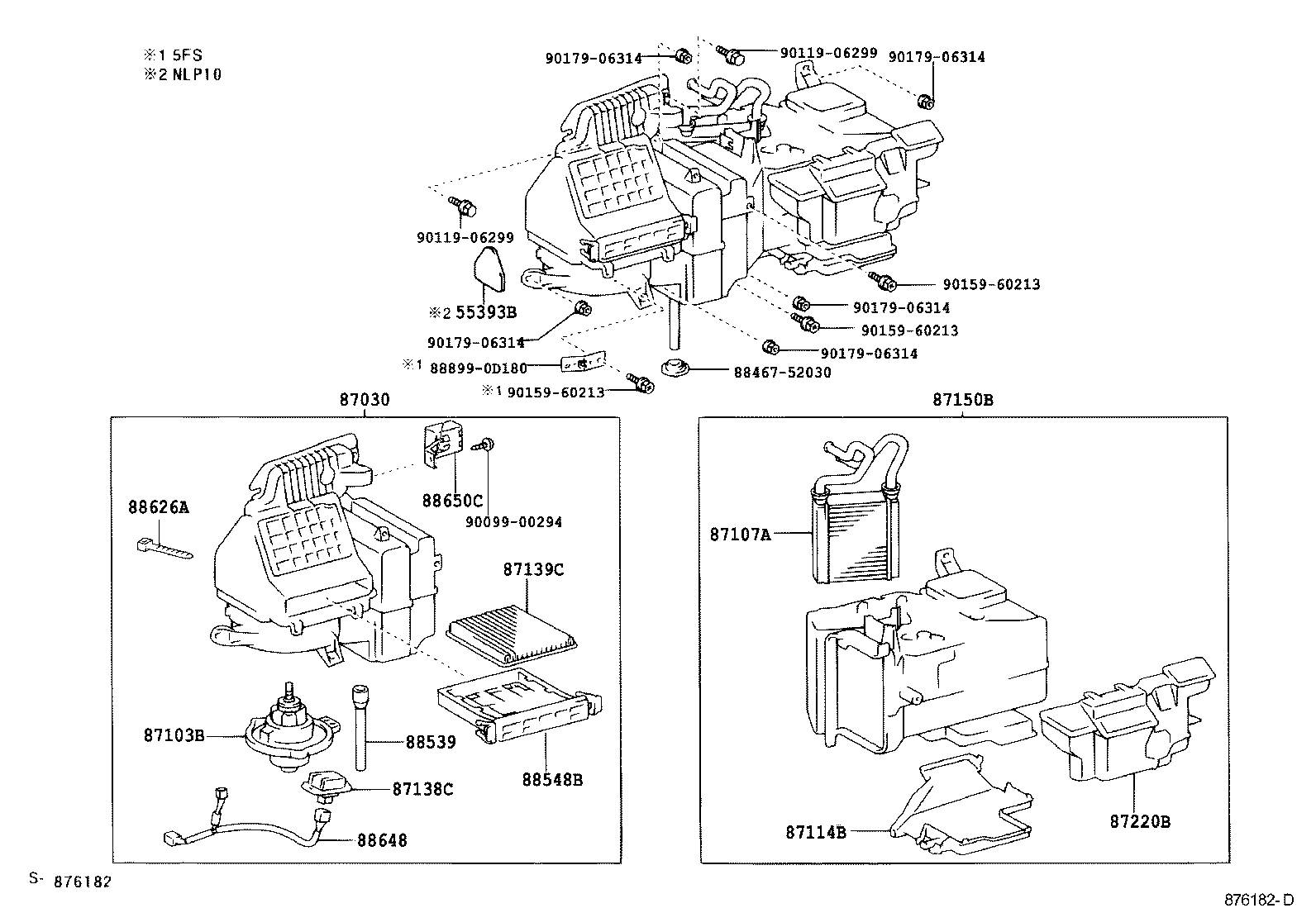 ※1 5FS
※2 NLP10

90179-06314
90119-06299
90179-06314
90119-06299
※2 55393B
90179-06314
※1 88899-0D180
※1 90159-60213
90159-60213
90179-06314
90159-60213
90179-06314
88467-52030

87030
88626A
88650C
90099-00294
87139C
87103B
88539
88548B
87138C
88648

87150B
87107A
87114B
87220B

S- 876182
876182-D