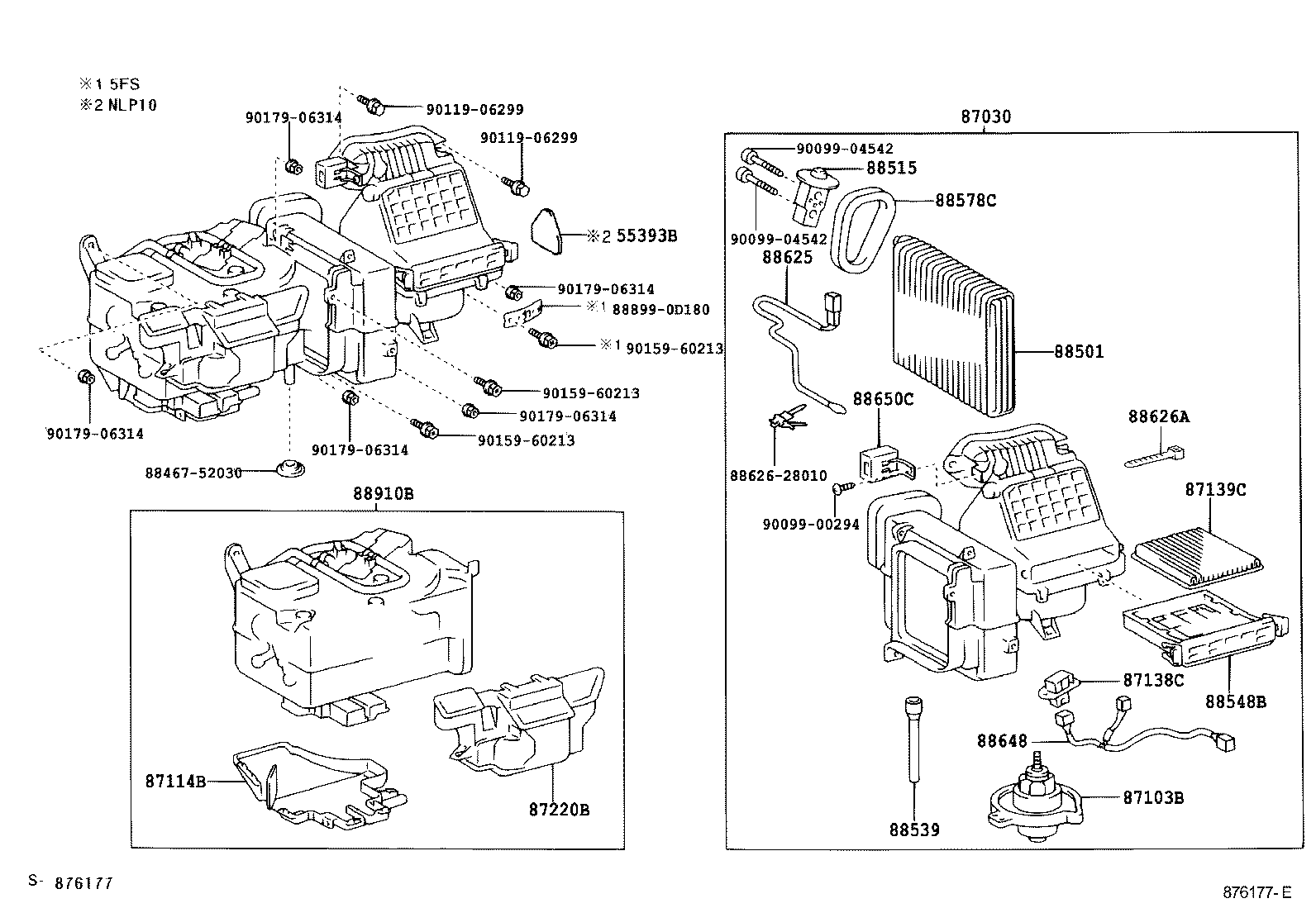 ※1 5FS
※2 NLP10

90179-06314
90119-06299
90119-06299
※2 55393B
90179-06314
※1 88899-0D180
※1 90159-60213
90159-60213
90179-06314
90159-60213
90179-06314
90179-06314
88467-52030

88910B
87114B
87220B

87030
90099-04542
88515
88578C
90099-04542
88625
88501
88650C
88626A
88626-28010
90099-00294
87139C
87138C
88548B
88648
87103B
88539

S- 876177
876177-E