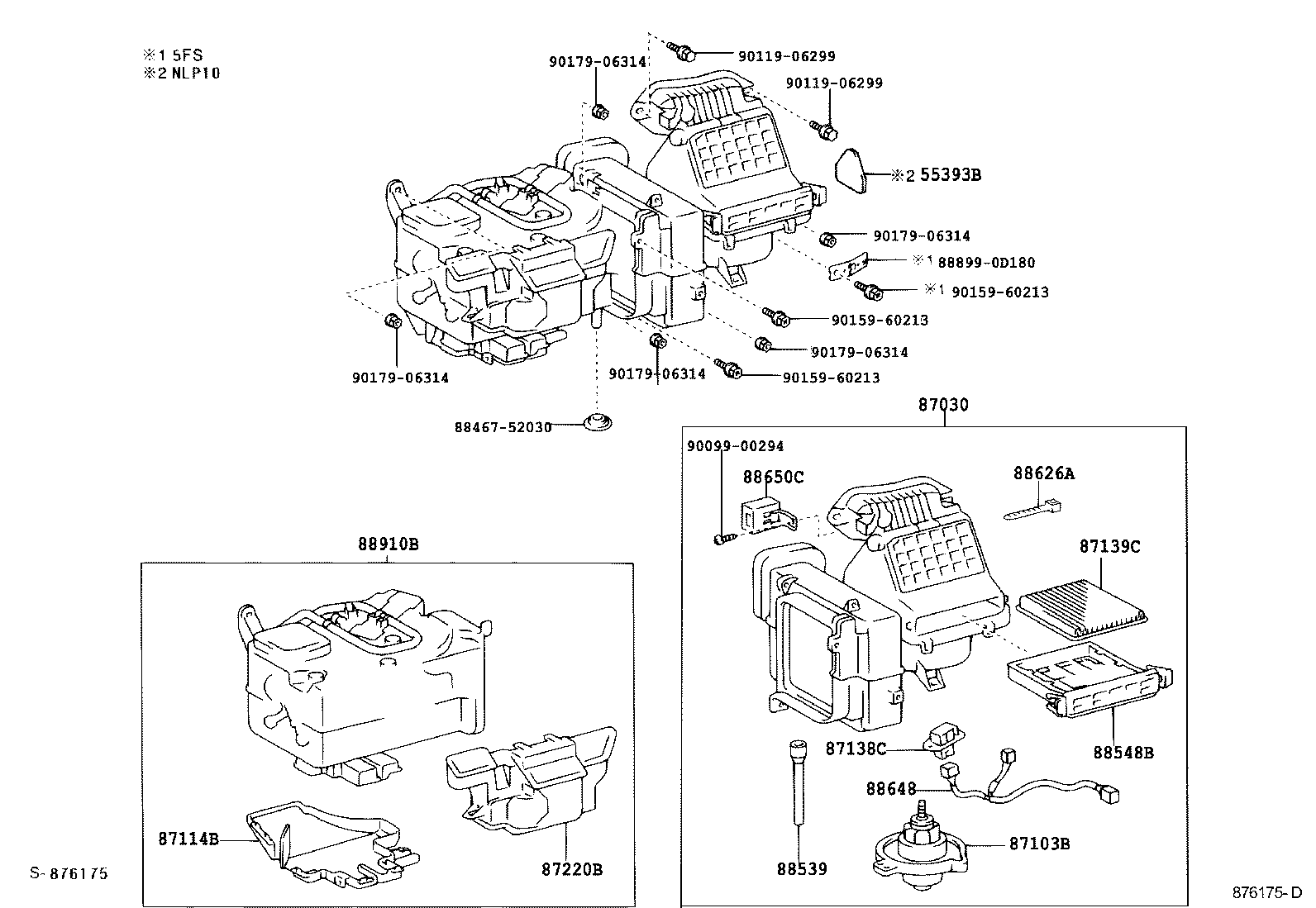 ※1 5FS
※2 NLP10

90179-06314
90119-06299
90119-06299
※2 55393B
90179-06314
※1 88899-0D180
※1 90159-60213
90159-60213
90179-06314
90179-06314
90179-06314
90159-60213
88467-52030

87030
90099-00294
88650C
88626A
87139C
88548B
87138C
88648
88539
87103B

88910B
87114B
87220B

S-876175
876175-D