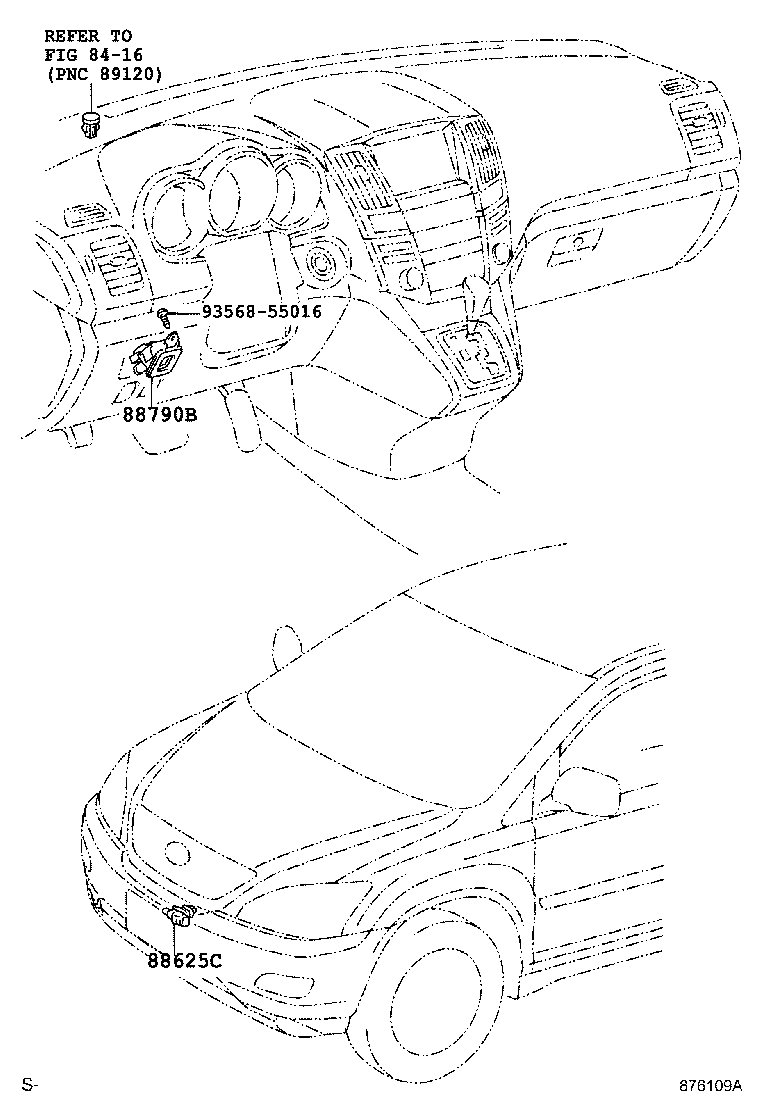 REFER TO
FIG 84-16
(PNC 89120)

93568-55016

88790B

88625C

S-

876109A