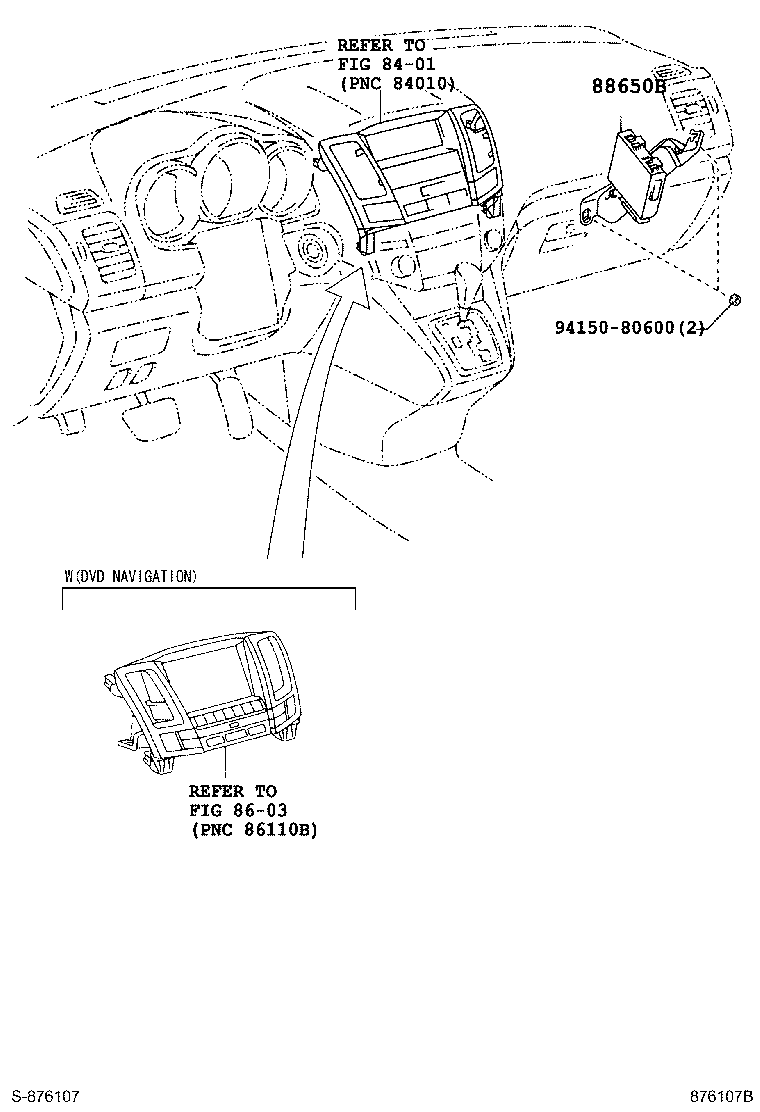 REFER TO
FIG 84-01
(PNC 84010)

88650B

94150-80600(2)

W(DVD NAVIGATION)

REFER TO
FIG 86-03
(PNC 86110B)

S-876107

876107B