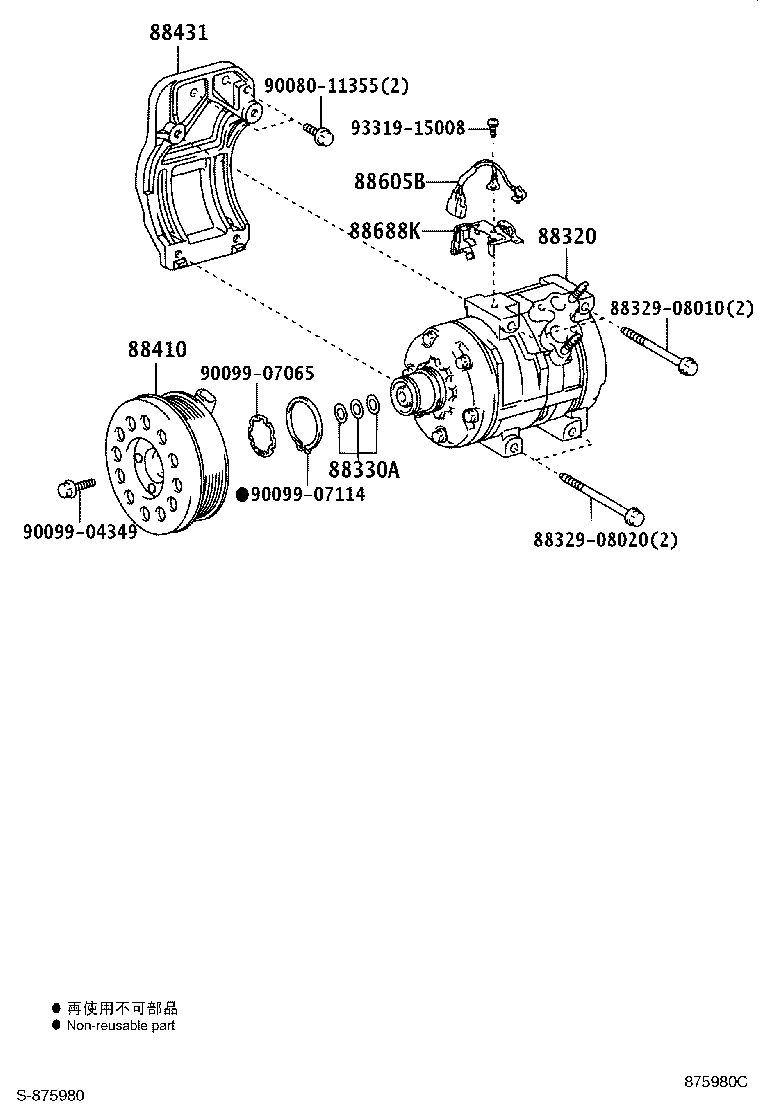 88431

90080-11355(2)

93319-15008

88605B

88688K

88320

88329-08010(2)

88410

90099-07065

88330A

●90099-07114

90099-04349

88329-08020(2)

● 再使用不可部品
● Non-reusable part

S-875980

875980C