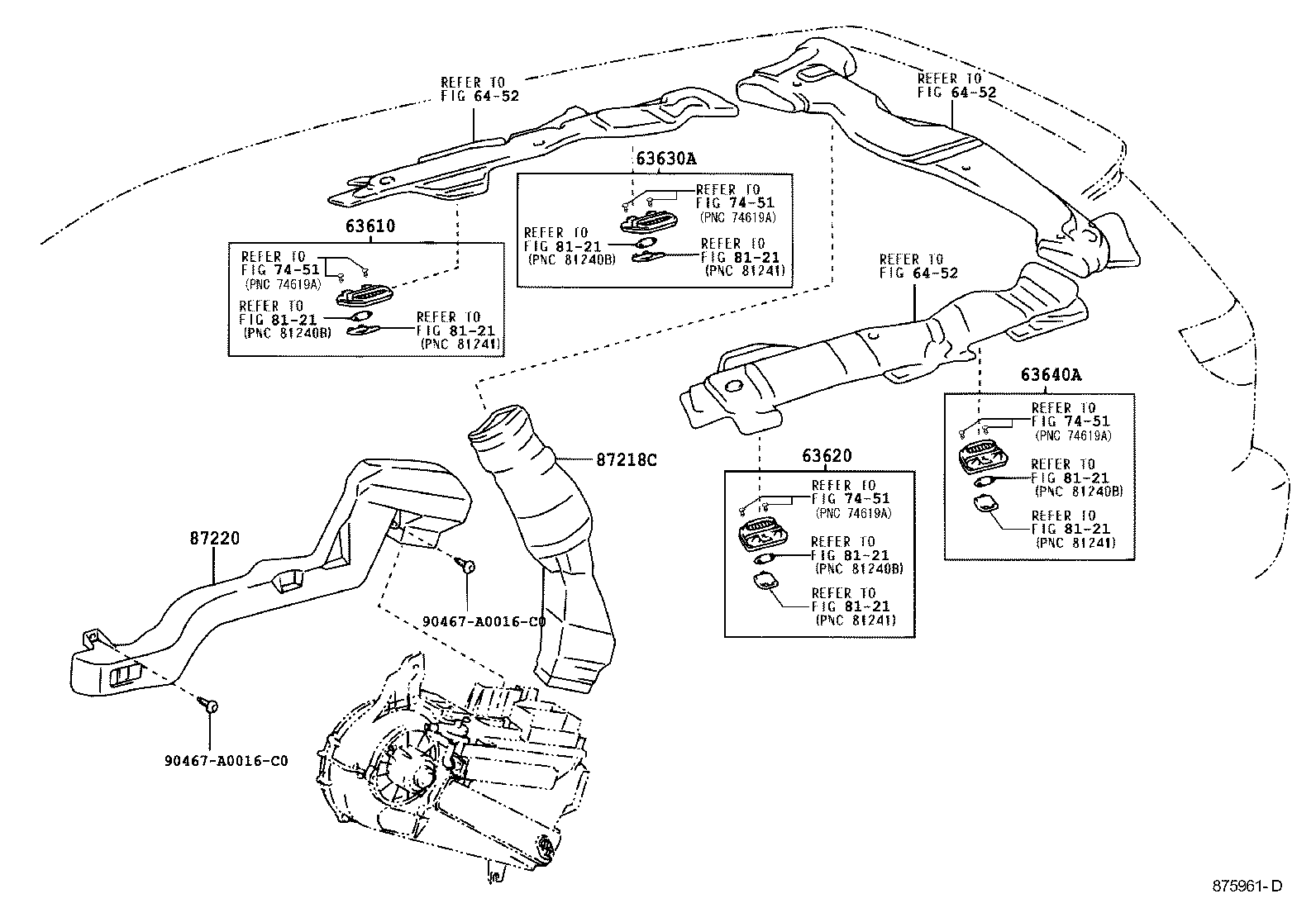 REFER TO
FIG 64-52

REFER TO
FIG 64-52

63630A
REFER TO
FIG 74-51
(PNC 74619A)
REFER TO
FIG 81-21
(PNC 81240B)
REFER TO
FIG 81-21
(PNC 81241)

63610
REFER TO
FIG 74-51
(PNC 74619A)
REFER TO
FIG 81-21
(PNC 81240B)
REFER TO
FIG 81-21
(PNC 81241)

REFER TO
FIG 64-52

63640A
REFER TO
FIG 74-51
(PNC 74619A)
REFER TO
FIG 81-21
(PNC 81240B)
REFER TO
FIG 81-21
(PNC 81241)

87218C

63620
REFER TO
FIG 74-51
(PNC 74619A)
REFER TO
FIG 81-21
(PNC 81240B)
REFER TO
FIG 81-21
(PNC 81241)

87220

90467-A0016-C0

90467-A0016-C0

875961-D