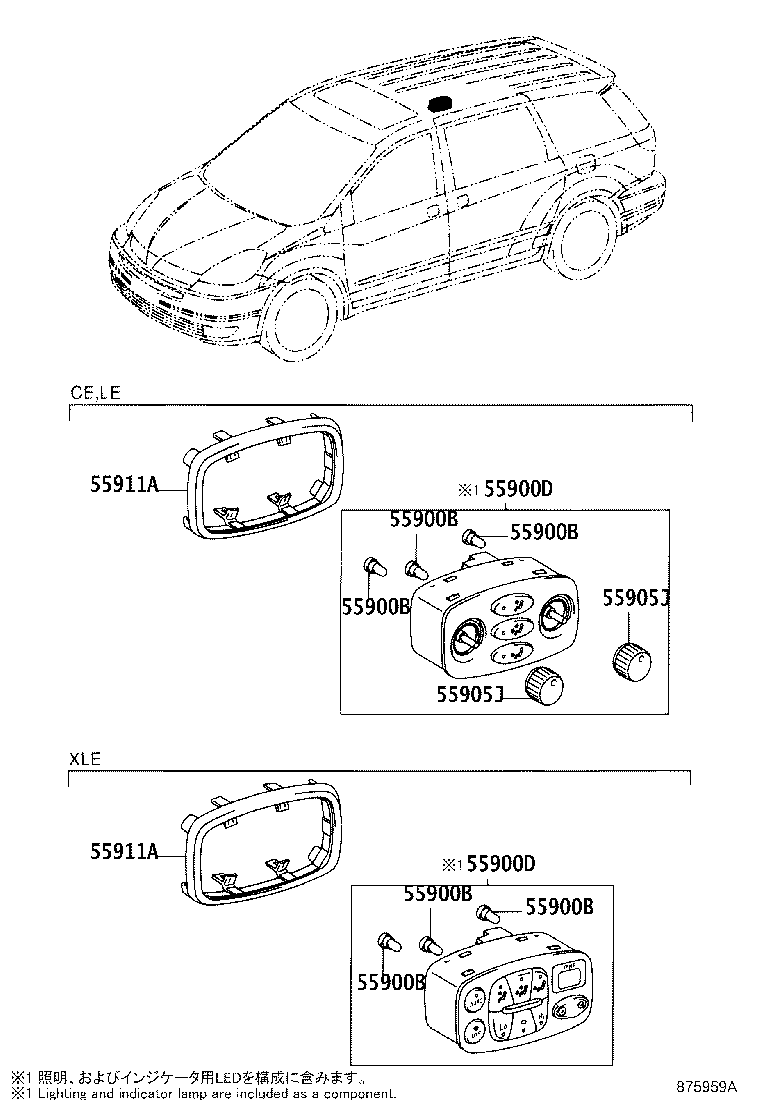 CE,LE

55911A

※1 55900D

55900B

55900B

55900B

55905J

55905J

XLE

55911A

※1 55900D

55900B

55900B

55900B

※1 照明、およびインジケータ用LEDを構成に含みます。
※1 Lighting and indicator lamp are included as a component.

875959A