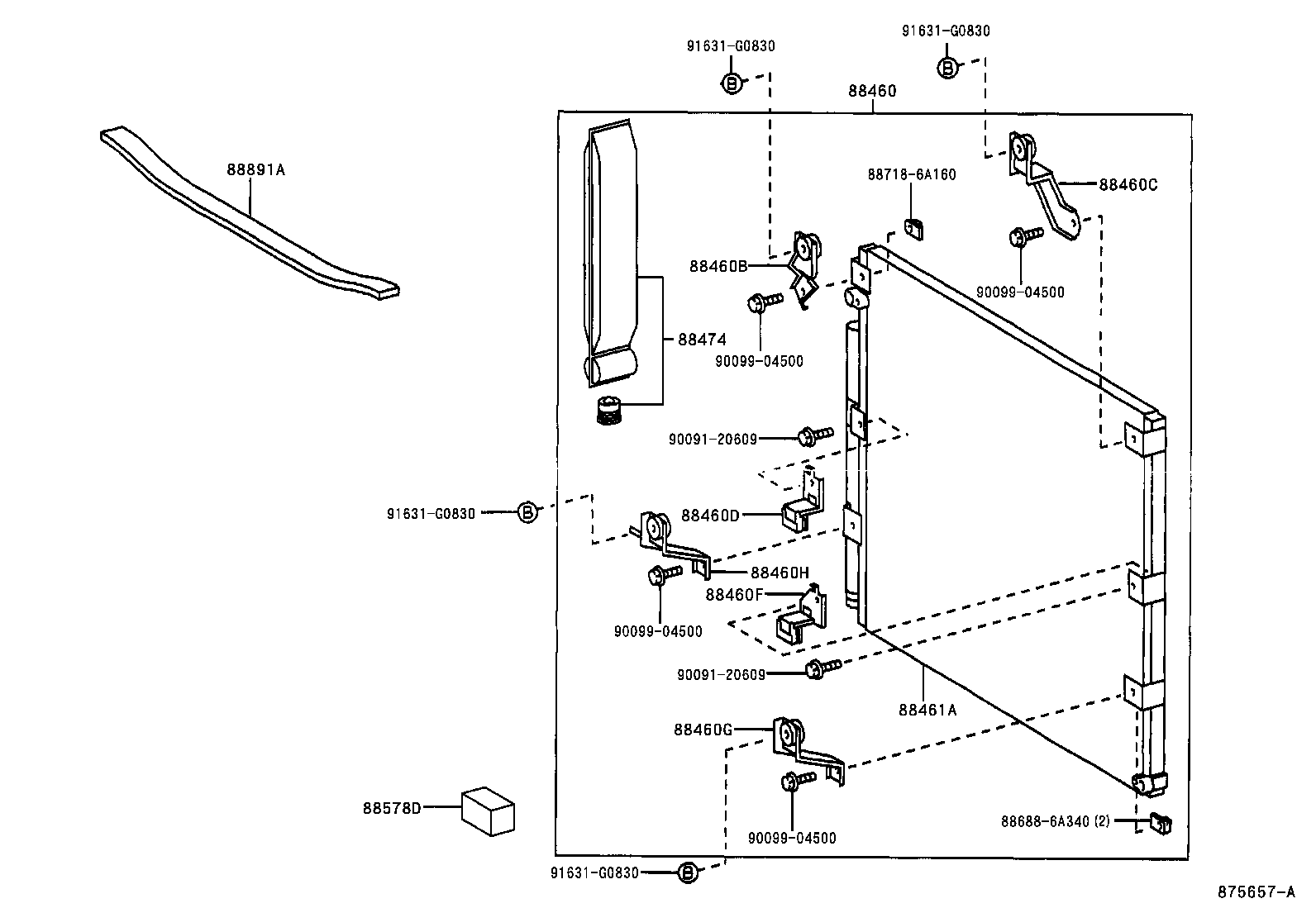 91631-G0830
B
91631-G0830
B
88460
88891A
88718-6A160
88460C
88460B
90099-04500
88474
90099-04500
90091-20609
91631-G0830
B
88460D
88460H
88460F
90099-04500
90091-20609
88461A
88460G
88578D
90099-04500
88688-6A340 (2)
91631-G0830
B
875657-A