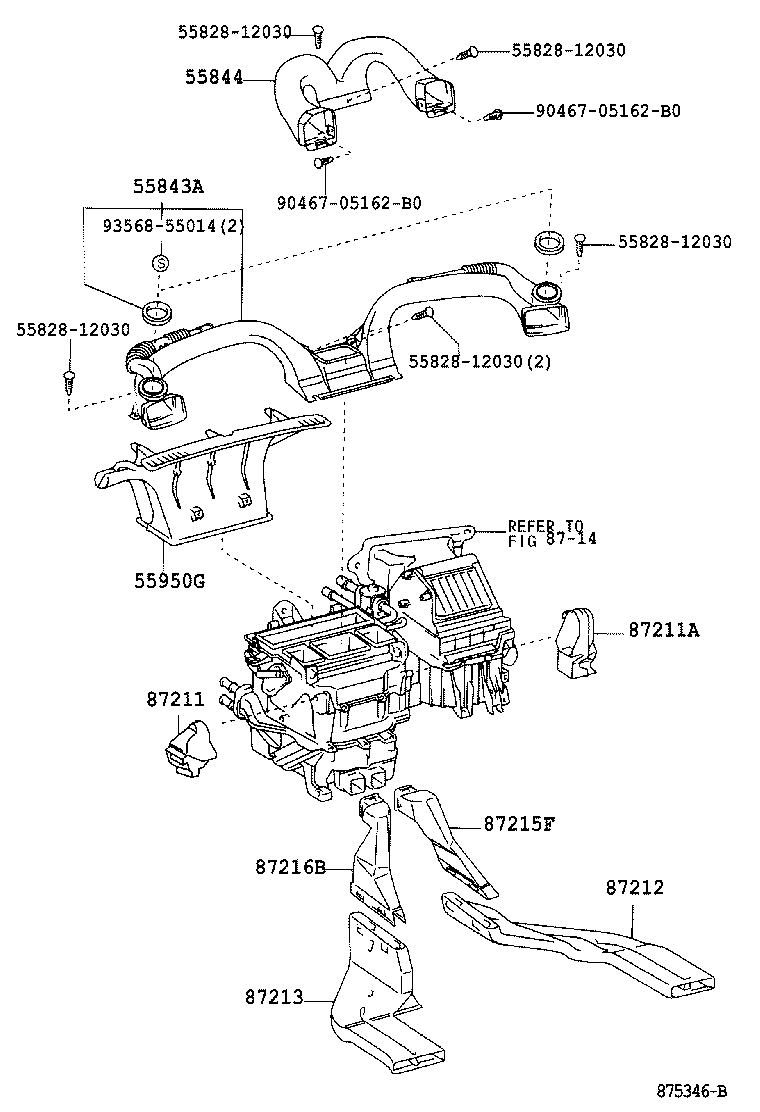 55828-12030
55828-12030
55844
90467-05162-B0
90467-05162-B0
55843A
93568-55014(2)
55828-12030
55828-12030
55828-12030(2)
REFER TO
FIG 87-14
55950G
87211A
87211
87215F
87216B
87212
87213
875346-B