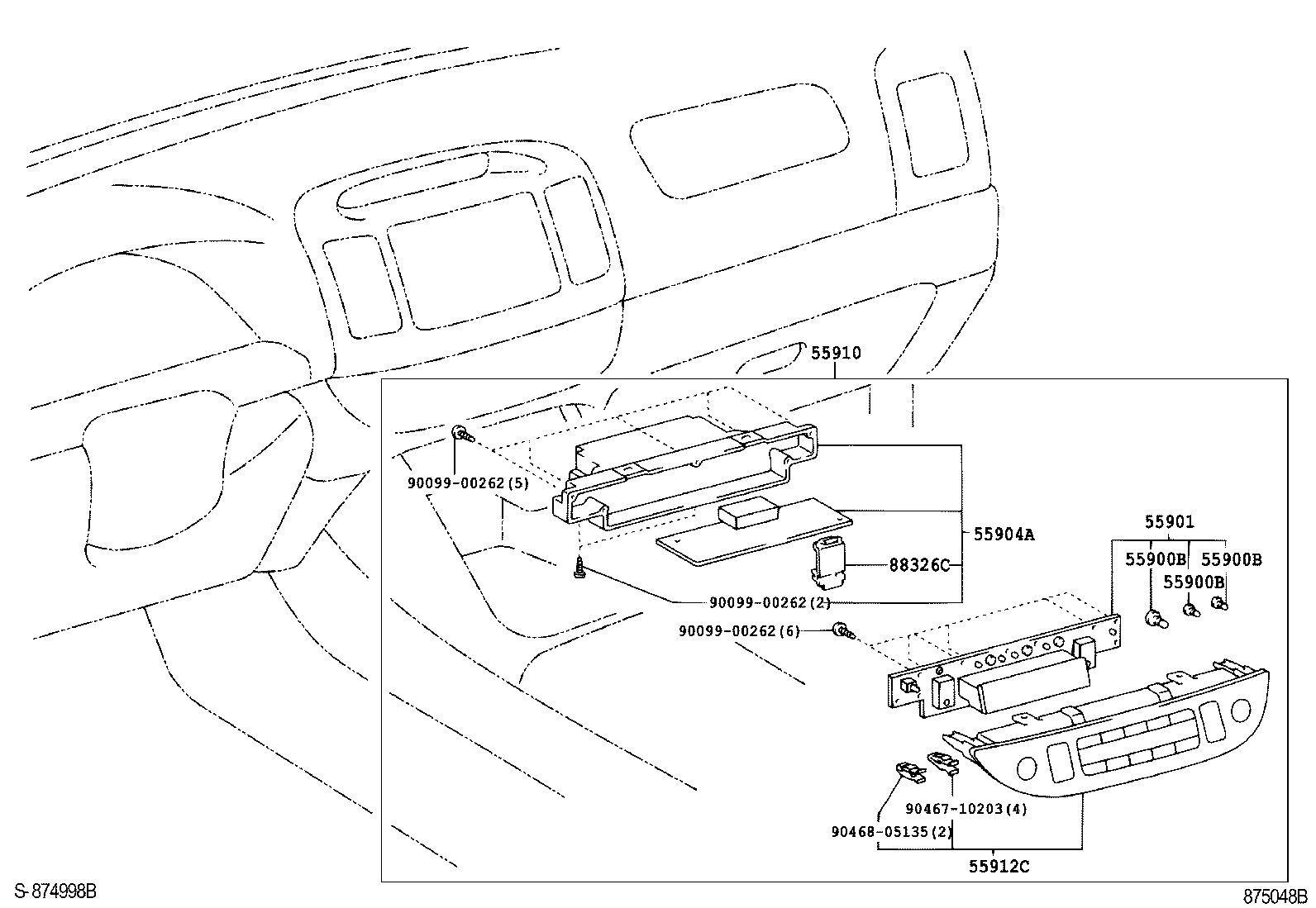 55910
90099-00262(5)
55904A
88326C
90099-00262(2)
55901
55900B
55900B
55900B
90099-00262(6)
90467-10203(4)
90468-05135(2)
55912C
S-874998B
875048B