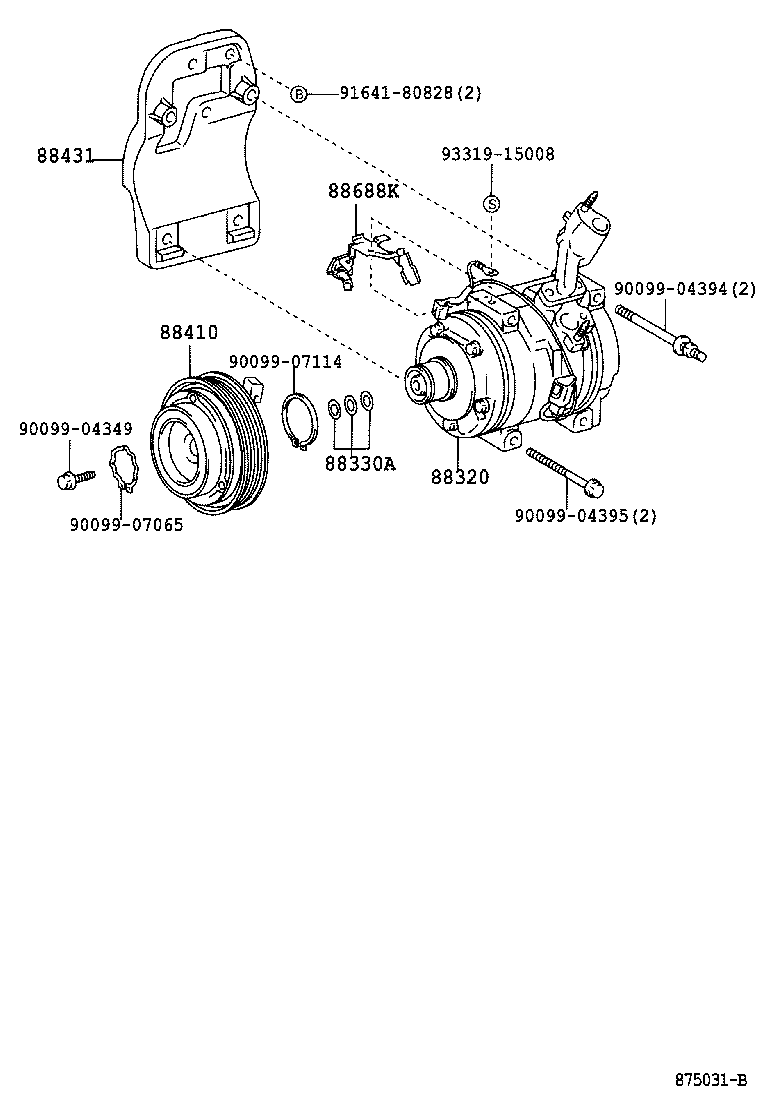 B 91641-80828(2)

88431

93319-15008

S

88688K

90099-04394(2)

88410

90099-07114

90099-04349

88330A

88320

90099-07065

90099-04395(2)

875031-B