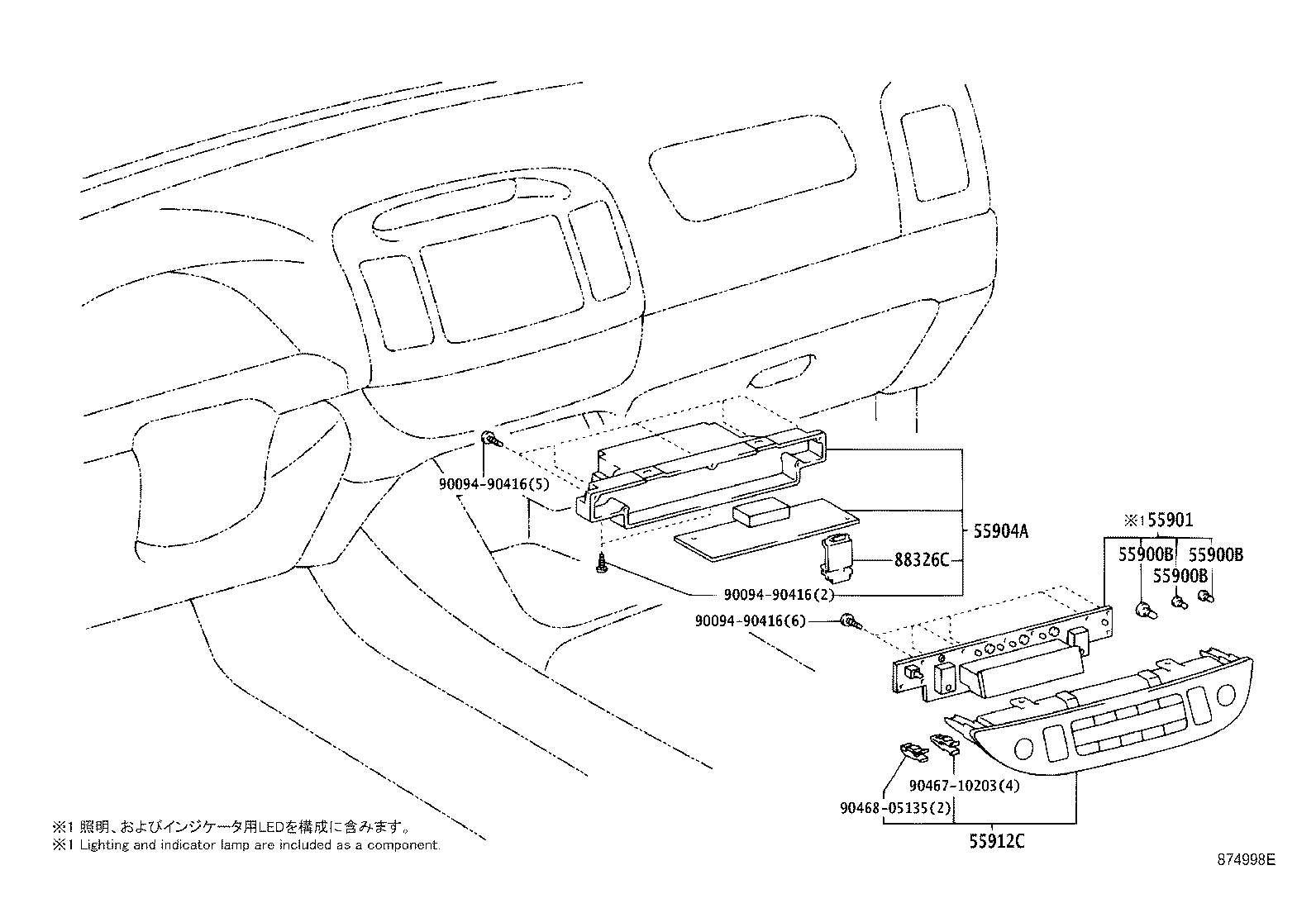 90094-90416(5)

55904A

88326C

90094-90416(2)

90094-90416(6)

※1 55901

55900B

55900B

55900B

90467-10203(4)

90468-05135(2)

55912C

※1 照明、およびインジケータ用LEDを構成に含みます。
※1 Lighting and indicator lamp are included as a component.

874998E