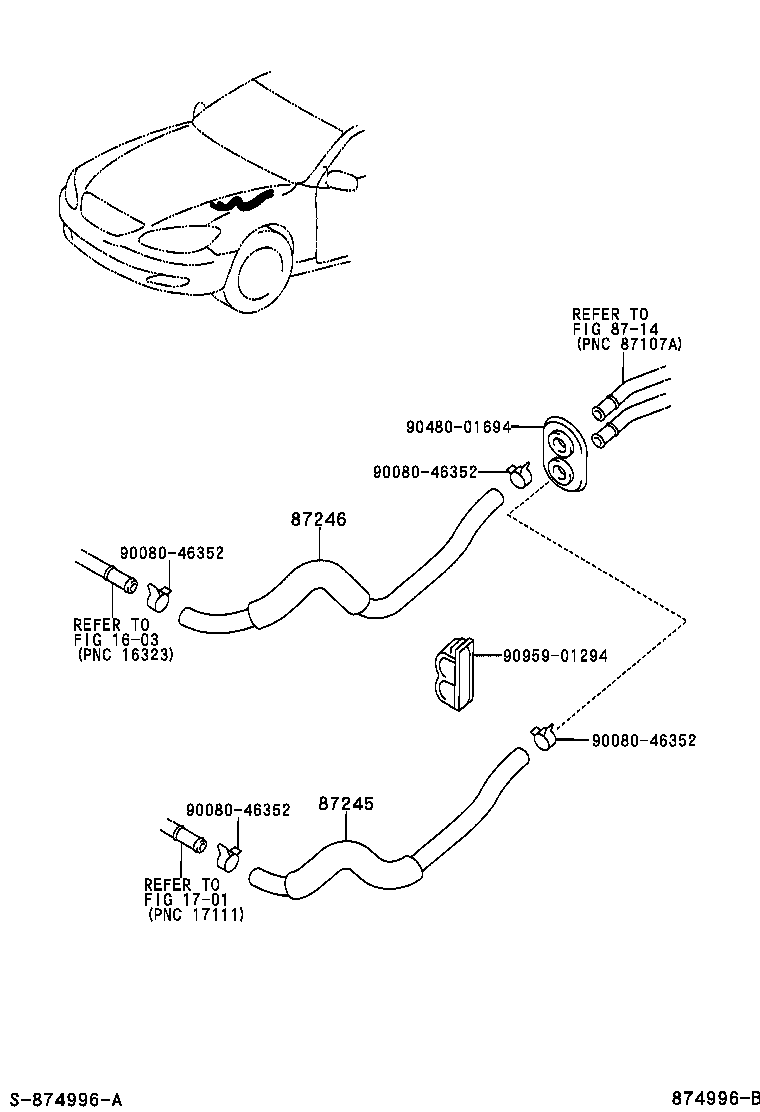 REFER TO
FIG 87-14
(PNC 87107A)

90480-01694

90080-46352

87246

90080-46352

REFER TO
FIG 16-03
(PNC 16323)

90959-01294

90080-46352

90080-46352

87245

REFER TO
FIG 17-01
(PNC 17111)

S-874996-A

874996-B