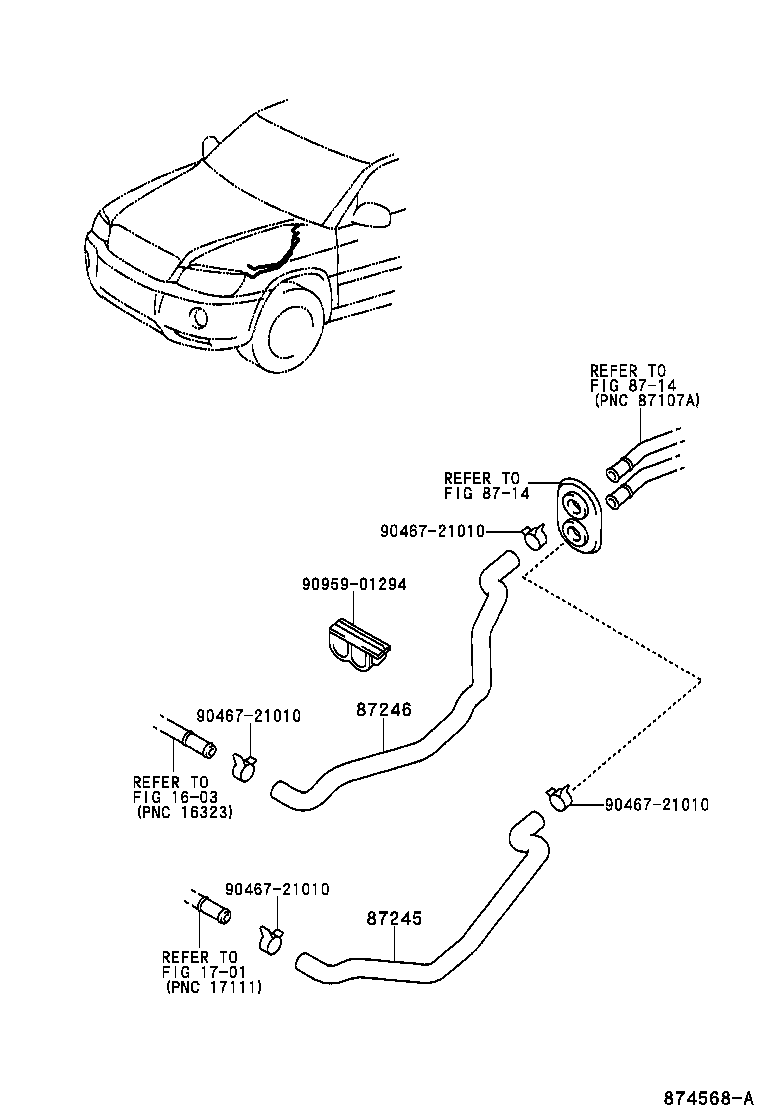 REFER TO
FIG 87-14
(PNC 87107A)

REFER TO
FIG 87-14

90467-21010

90959-01294

90467-21010

87246

REFER TO
FIG 16-03
(PNC 16323)

90467-21010

90467-21010

87245

REFER TO
FIG 17-01
(PNC 17111)

874568-A