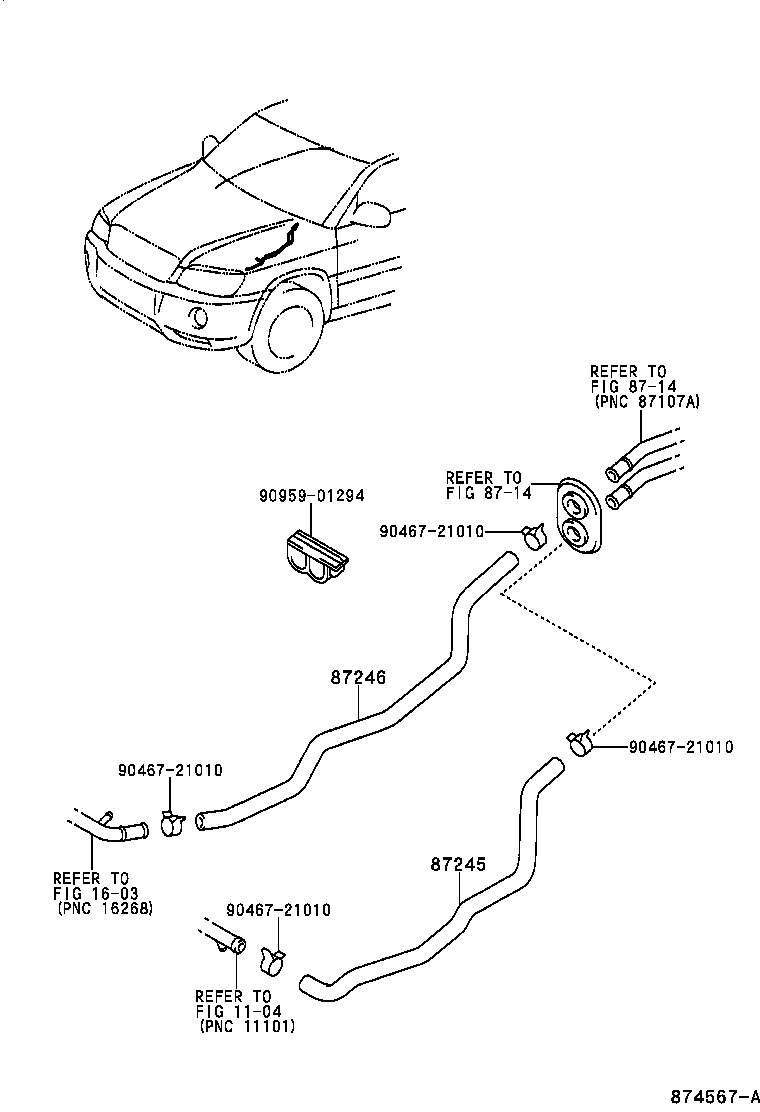 REFER TO
FIG 87-14
(PNC 87107A)

REFER TO
FIG 87-14

90959-01294

90467-21010

87246

90467-21010

90467-21010

REFER TO
FIG 16-03
(PNC 16268)

87245

90467-21010

REFER TO
FIG 11-04
(PNC 11101)

874567-A