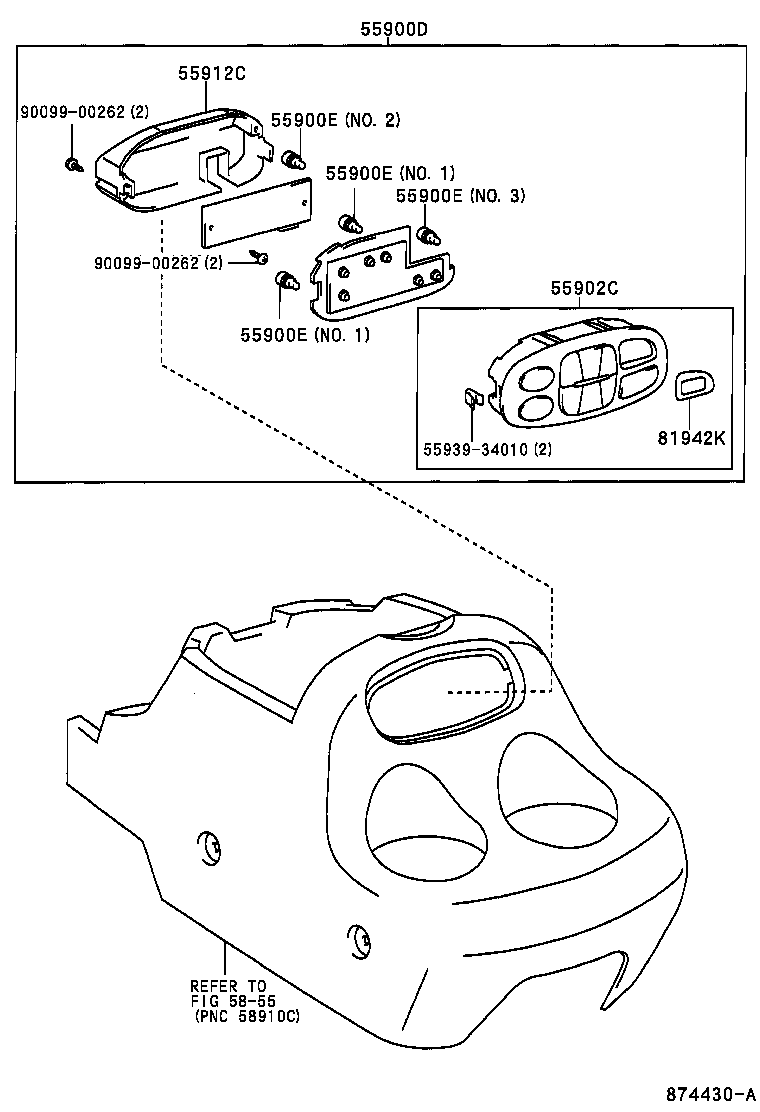 55900D

55912C

90099-00262 (2)

55900E (NO. 2)

55900E (NO. 1)

55900E (NO. 3)

90099-00262 (2)

55900E (NO. 1)

55902C

55939-34010 (2)

81942K

REFER TO FIG 58-55 (PNC 58910C)

874430-A