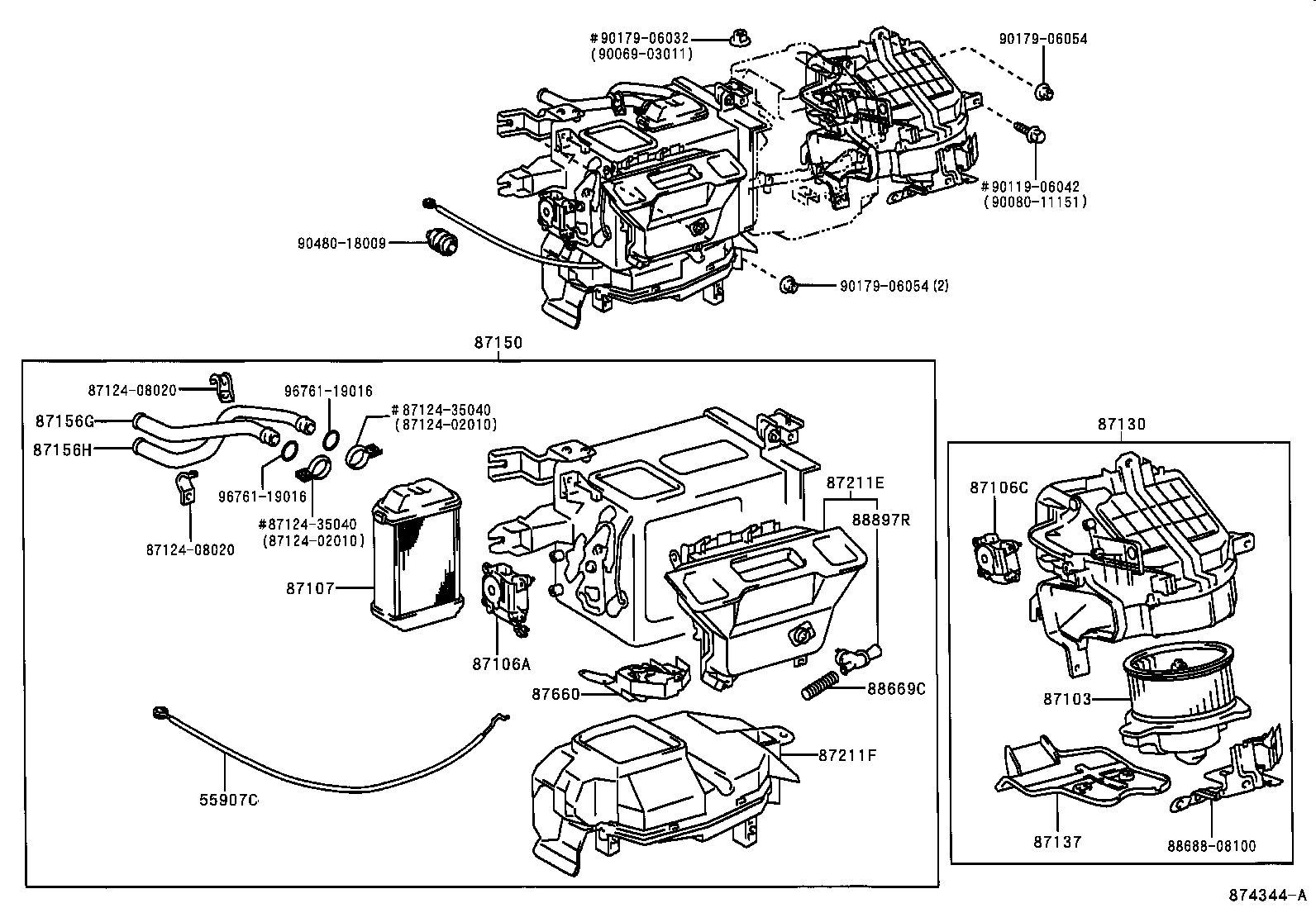 #90179-06032
(90069-03011)

90179-06054

#90119-06042
(90080-11151)

90480-18009

90179-06054 (2)

87150

87124-08020

96761-19016

#87124-35040
(87124-02010)

87156G

87156H

96761-19016

#87124-35040
(87124-02010)

87124-08020

87107

87106A

87211E

88897R

87660

88669C

87211F

55907C

87130

87106C

87103

87137

88688-08100

874344-A