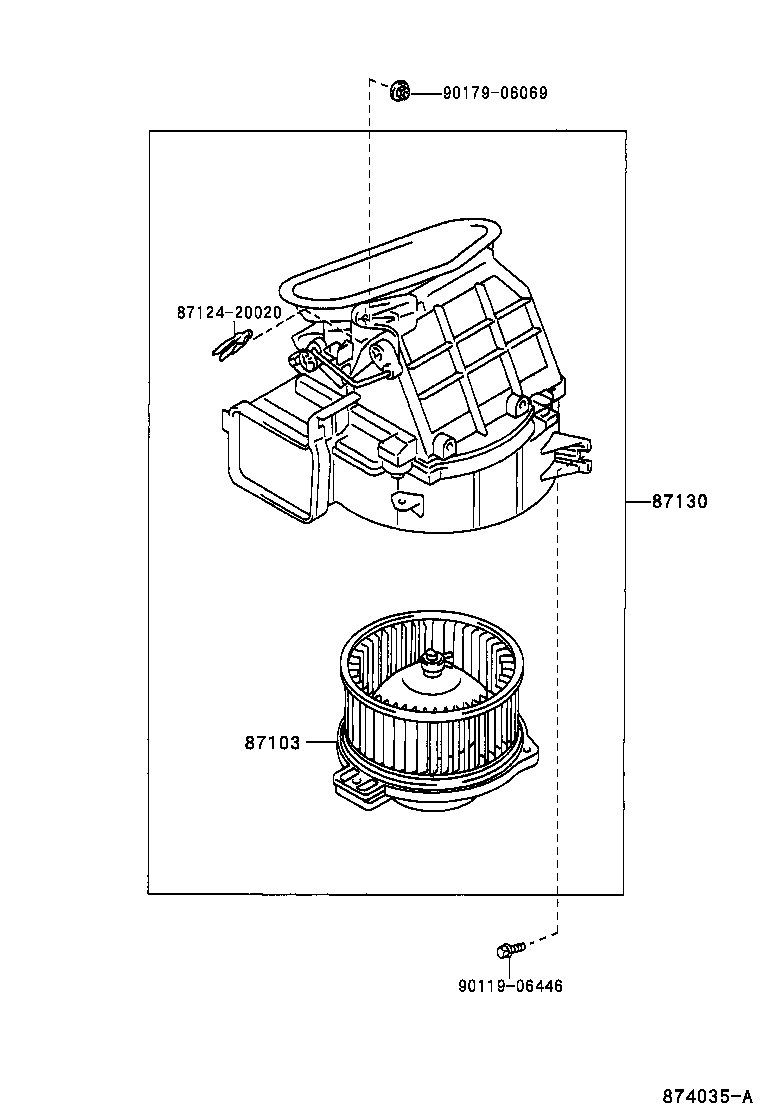 90179-06069

87124-20020

87130

87103

90119-06446

874035-A