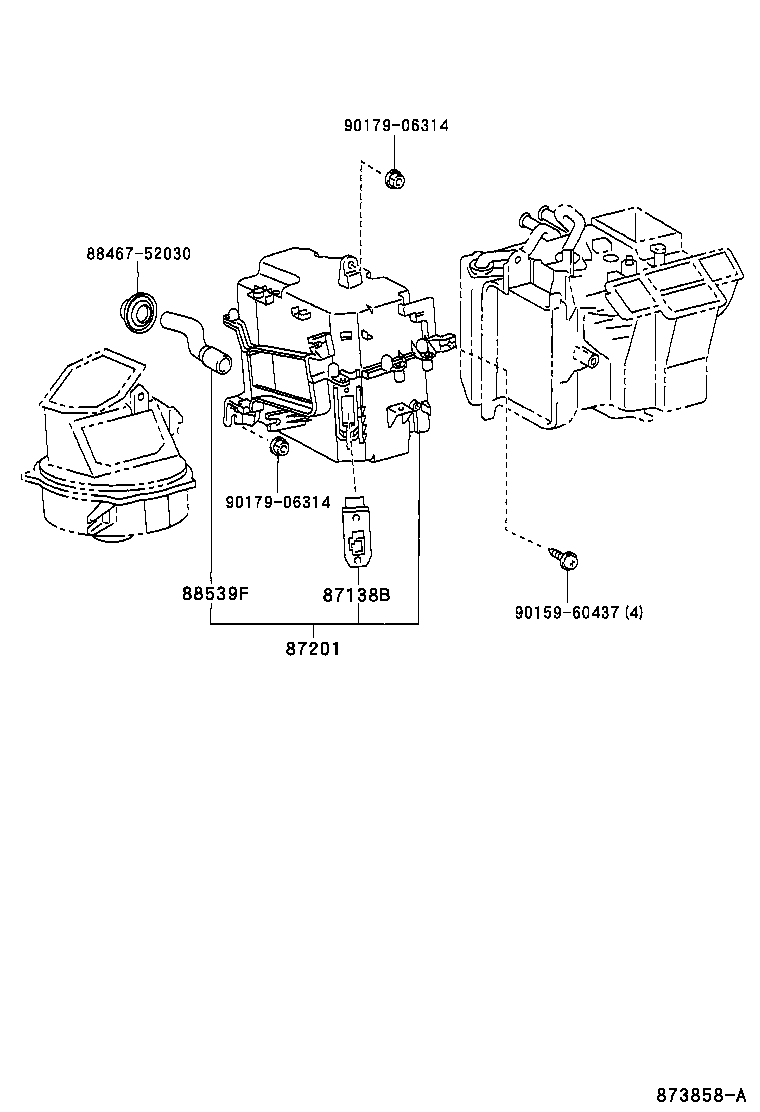 90179-06314

88467-52030

90179-06314

88539F

87138B

87201

90159-60437 (4)

873858-A