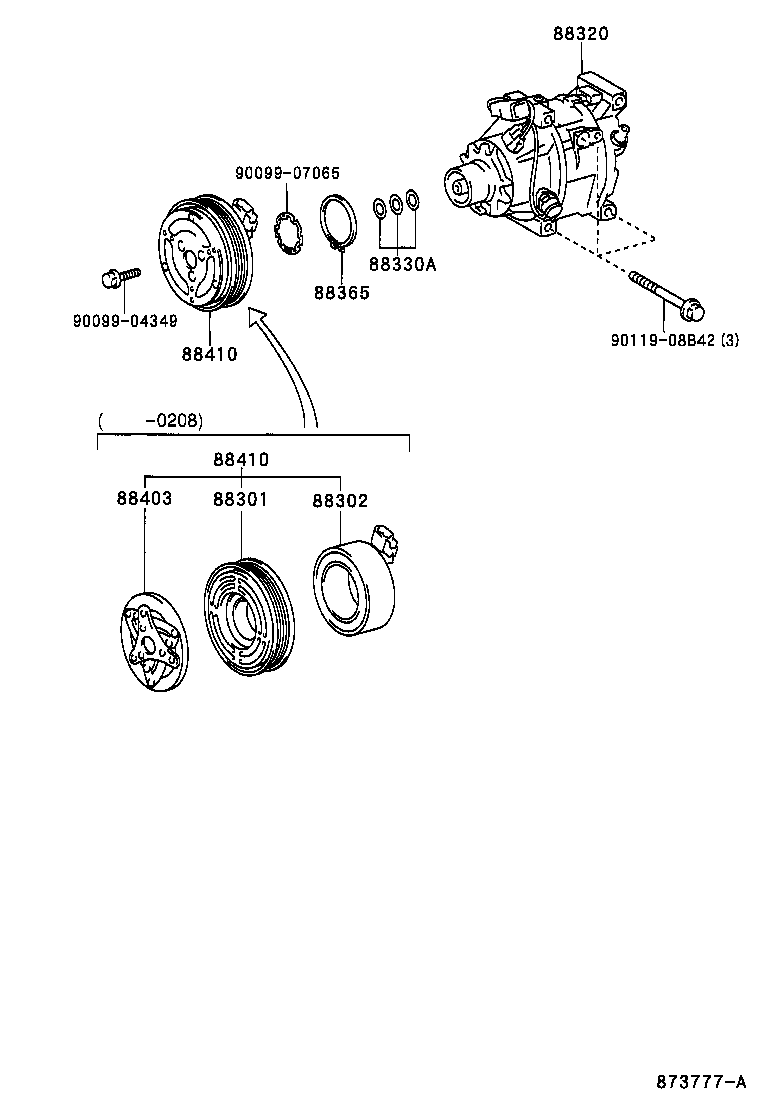 88320

90099-07065

88330A

88365

90099-04349

88410

90119-08B42 (3)

( -0208)

88410

88403

88301

88302

873777-A