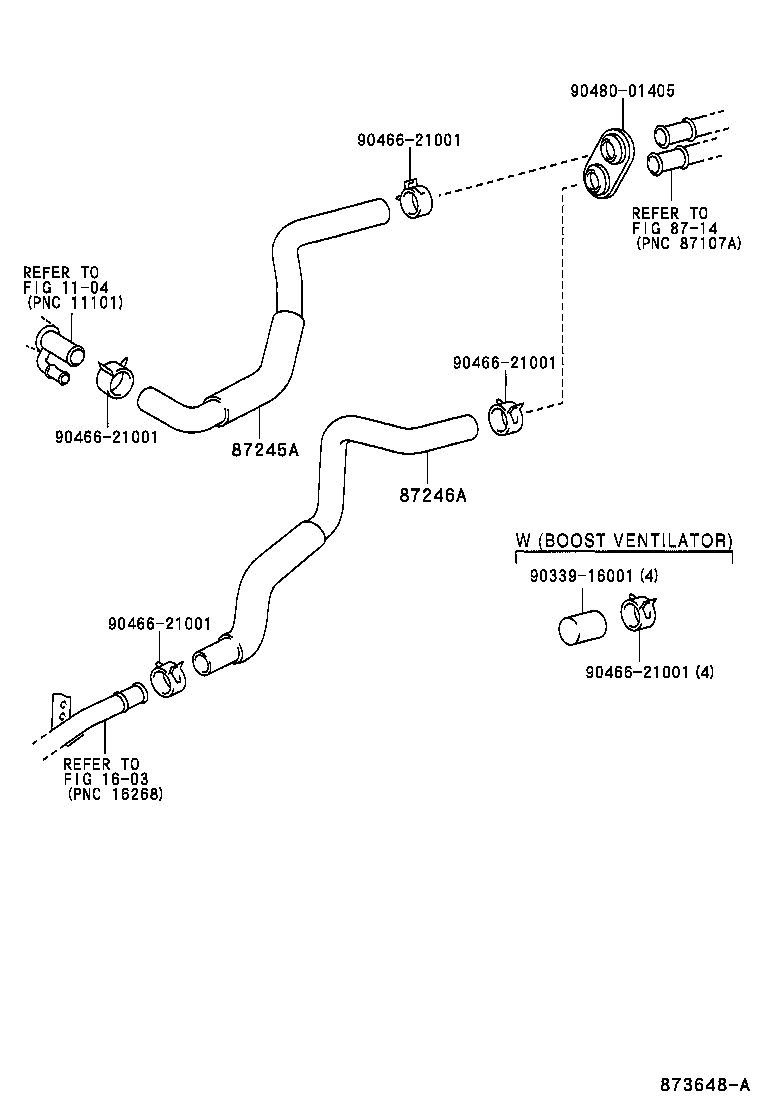 90480-01405

90466-21001

REFER TO
FIG 87-14
(PNC 87107A)

REFER TO
FIG 11-04
(PNC 11101)

90466-21001

90466-21001

87245A

87246A

W (BOOST VENTILATOR)

90339-16001 (4)

90466-21001 (4)

90466-21001

REFER TO
FIG 16-03
(PNC 16268)

873648-A