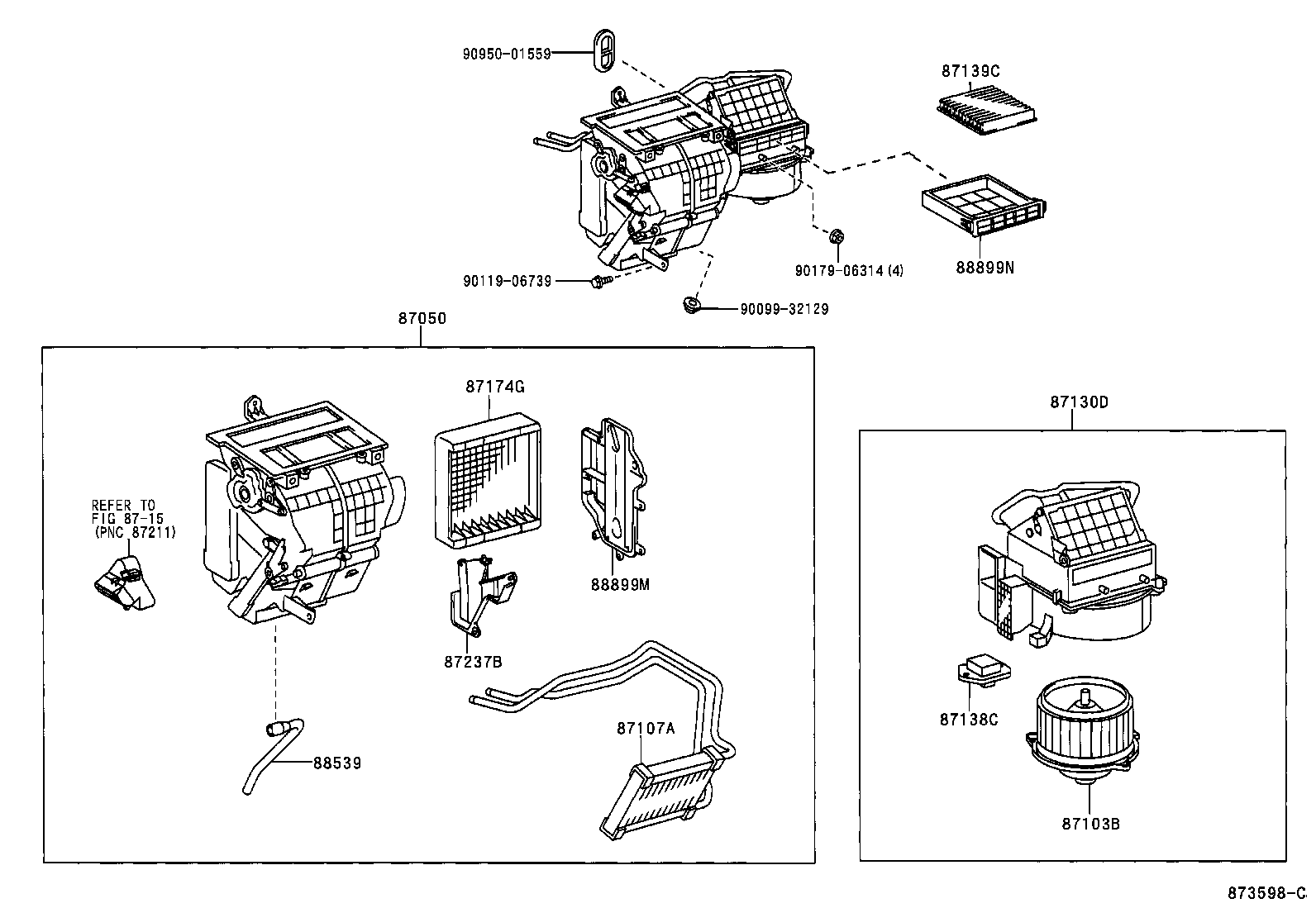 90950-01559

87139C

90119-06739

90179-06314 (4)

88899N

90099-32129

87050

87174G

REFER TO FIG 87-15 (PNC 87211)

88899M

87237B

87107A

88539

87130D

87138C

87103B

873598-C