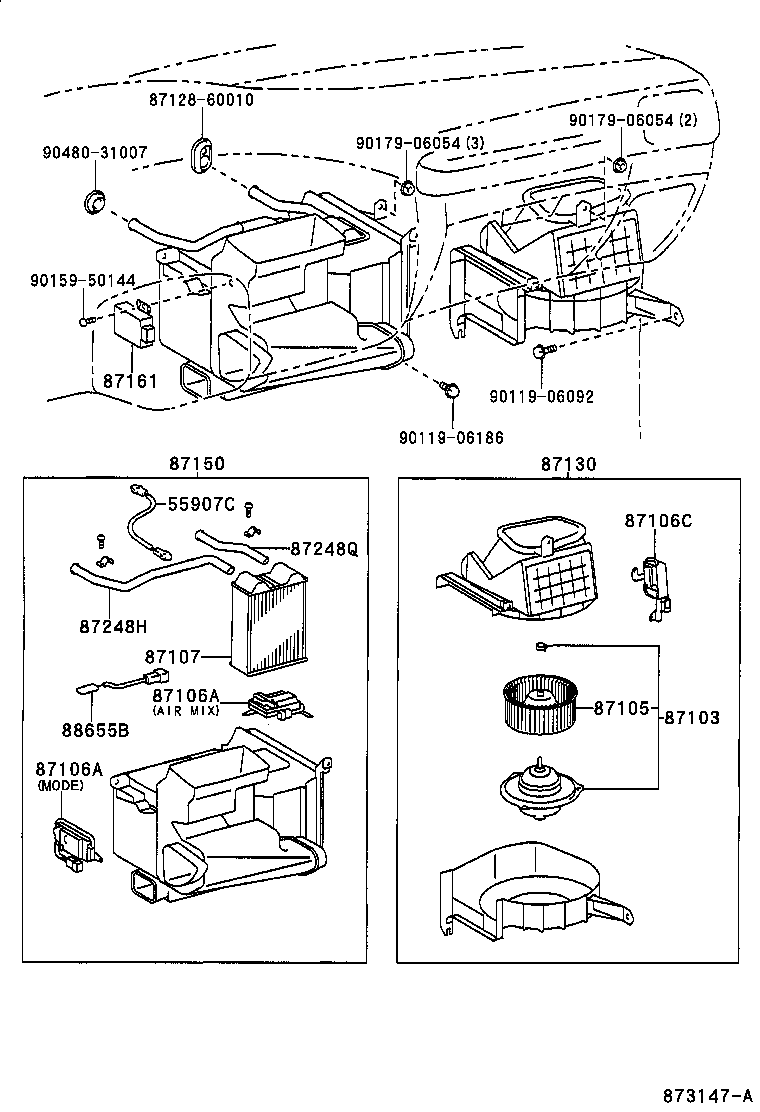 87128-60010
90480-31007
90179-06054 (3)
90179-06054 (2)
90159-50144
87161
90119-06092
90119-06186

87150
55907C
87248Q
87248H
87107
87106A
(AIR MIX)
88655B
87106A
(MODE)

87130
87106C
87105
87103

873147-A