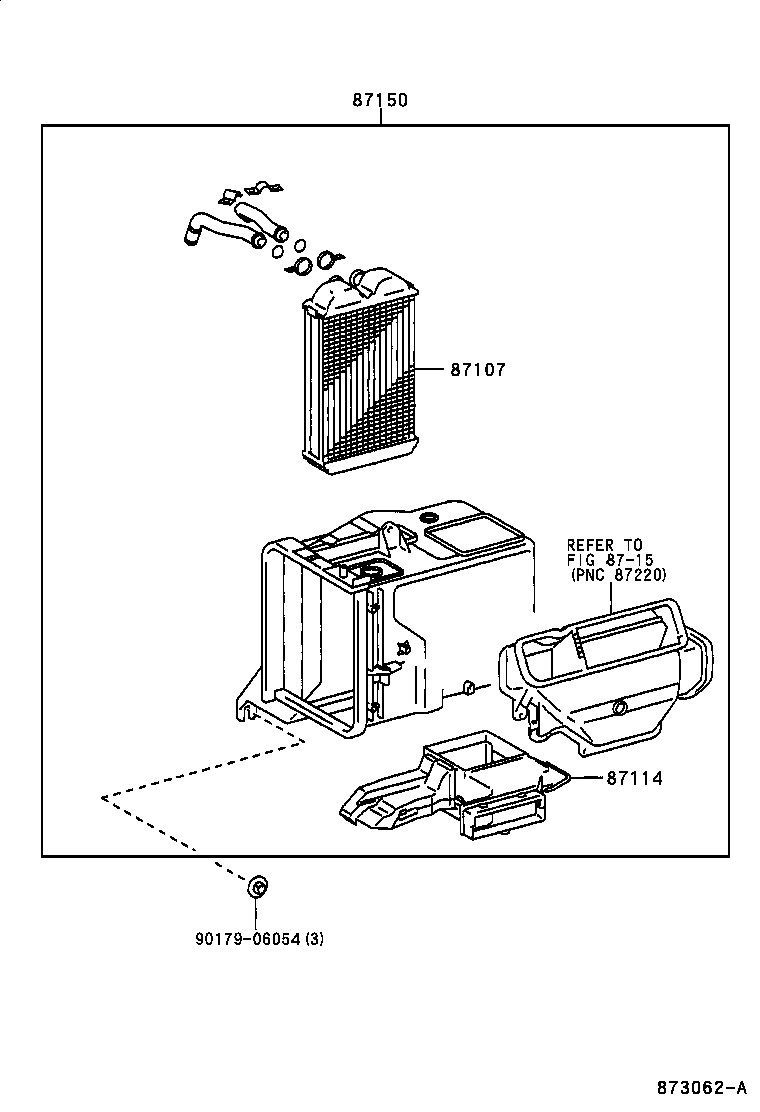 87150

87107

REFER TO
FIG 87-15
(PNC 87220)

87114

90179-06054 (3)

873062-A