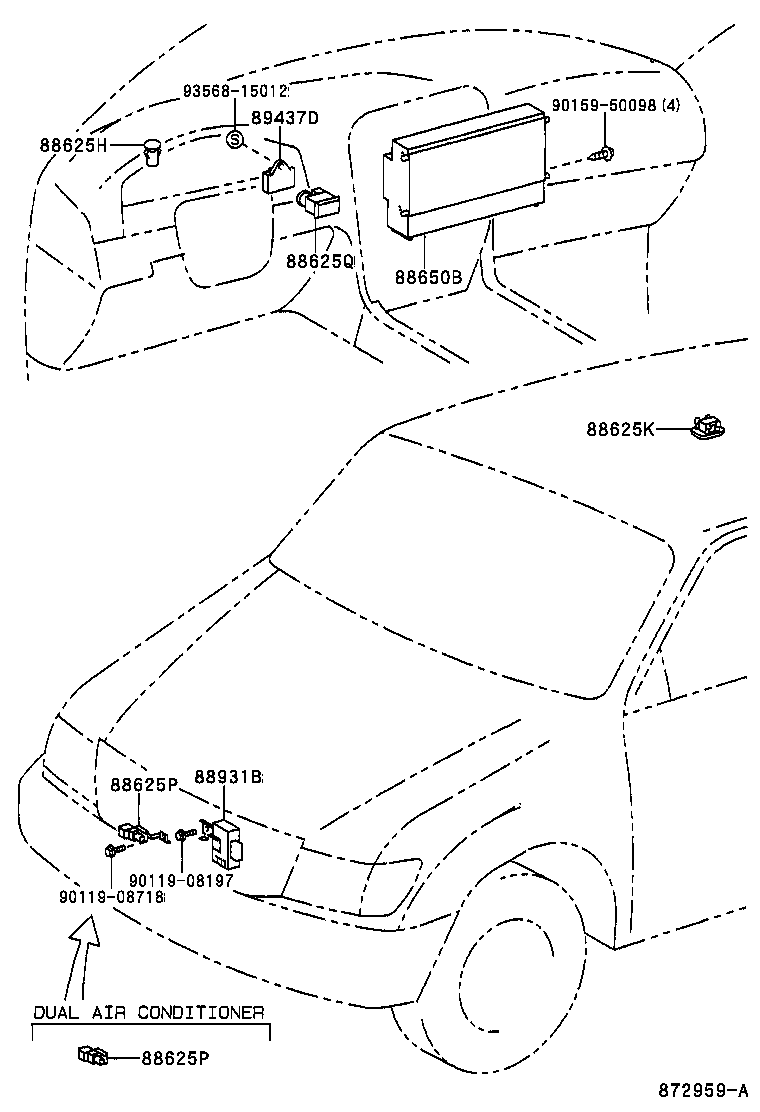 93568-15012
89437D
88625H
S
90159-50098 (4)
88625Q
88650B
88625K
88625P
88931B
90119-08197
90119-08718
DUAL AIR CONDITIONER
88625P
872959-A