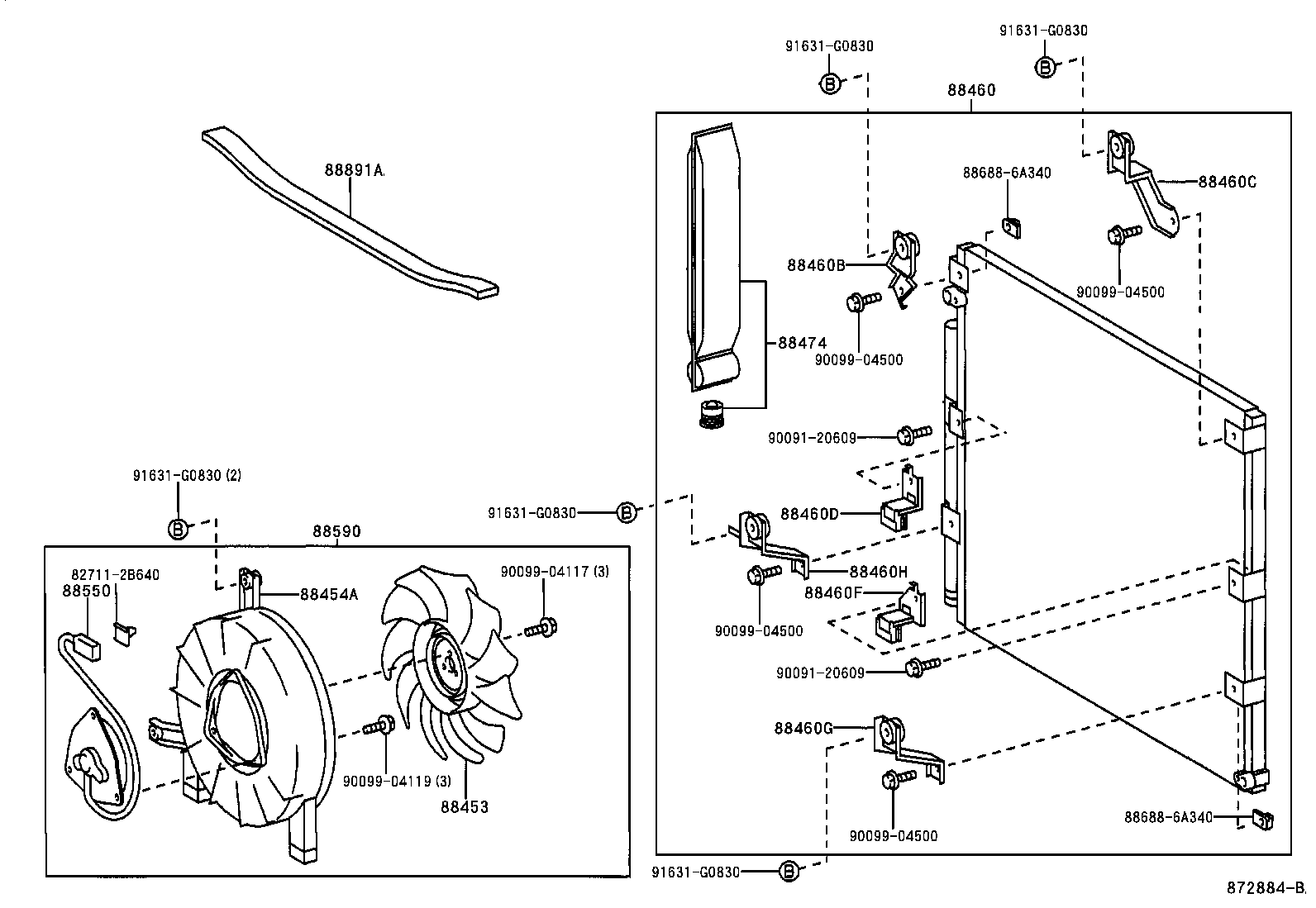 91631-G0830
B
91631-G0830
B
88460
88891A
88688-6A340
88460C
88460B
90099-04500
88474
90099-04500
90091-20609
91631-G0830 (2)
B
91631-G0830
B
88460D
88590
88460H
82711-2B640
88550
88454A
90099-04117 (3)
88460F
90099-04500
90091-20609
88460G
90099-04119 (3)
88453
90099-04500
88688-6A340
91631-G0830
B
872884-B