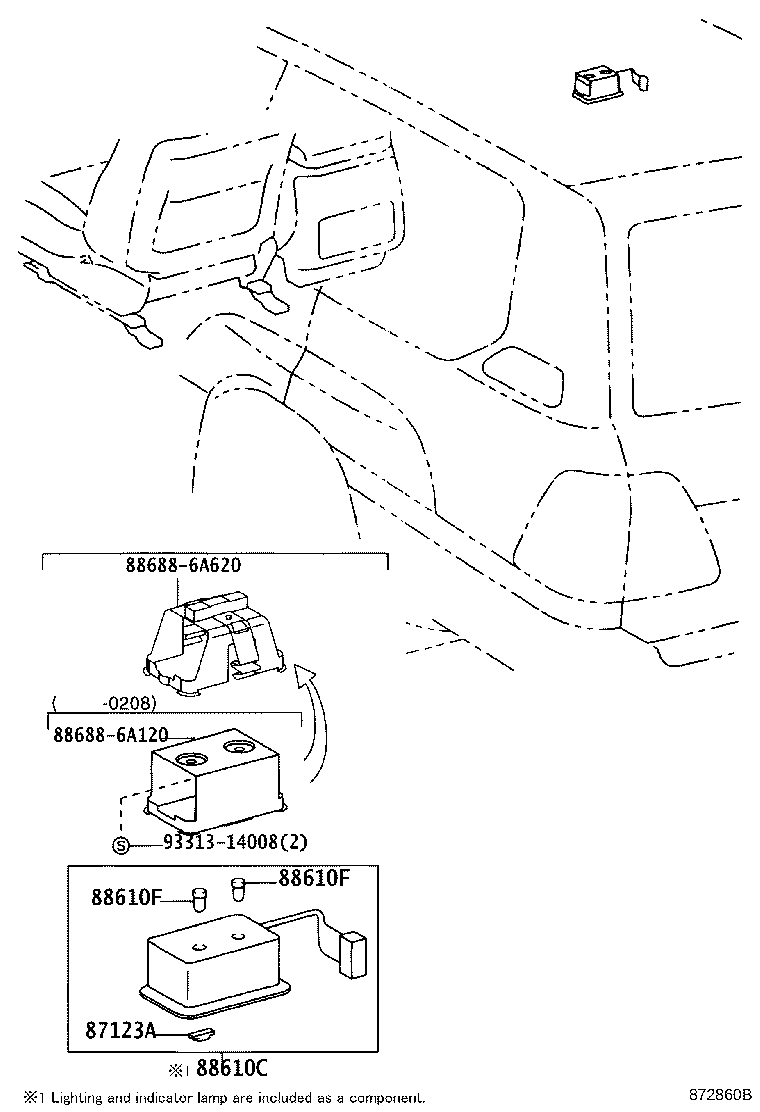 88688-6A620

( -0208)
88688-6A120

S 93313-14008(2)

88610F
88610F

87123A
※1 88610C

※1 Lighting and indicator lamp are included as a component.

872860B