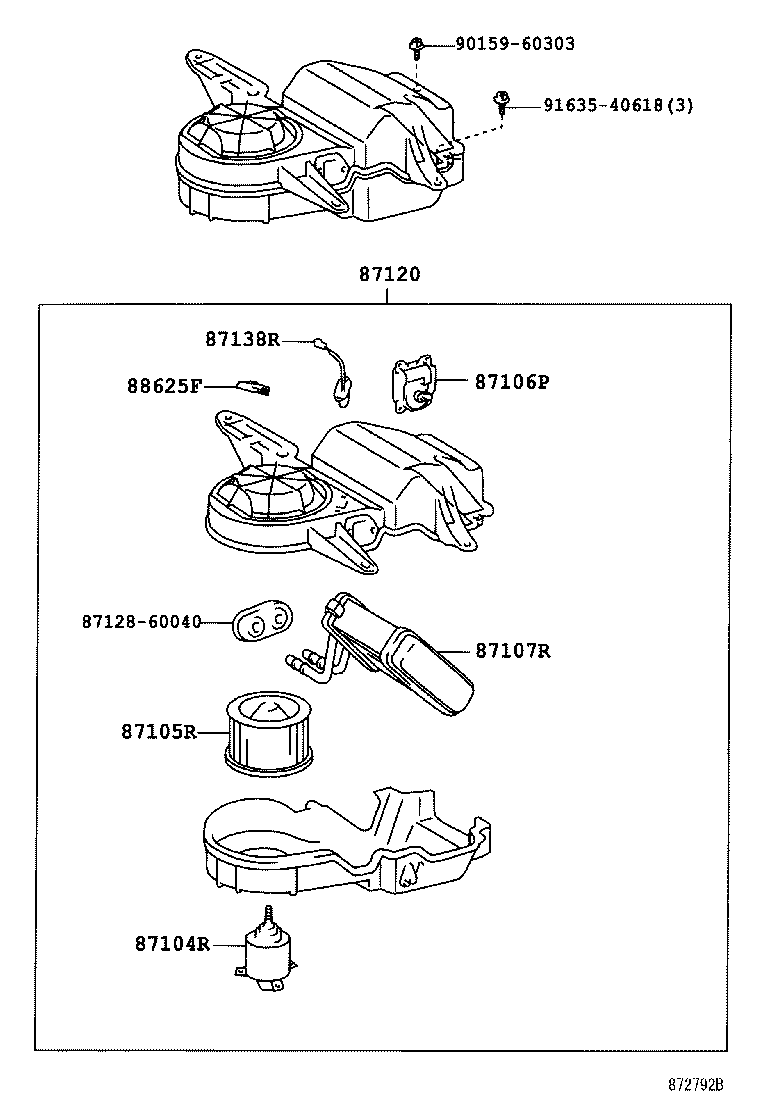 90159-60303
91635-40618(3)
87120
87138R
88625F
87106P
87128-60040
87107R
87105R
87104R
872792B