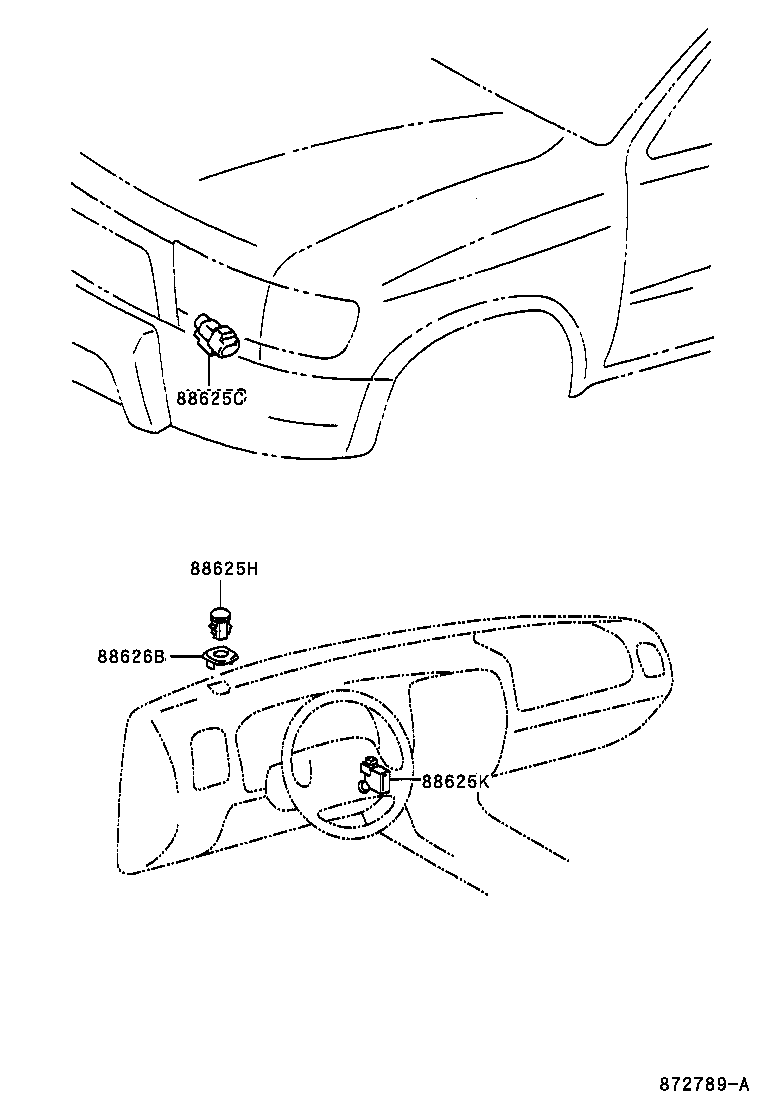 88625C

88625H

88626B

88625K

872789-A