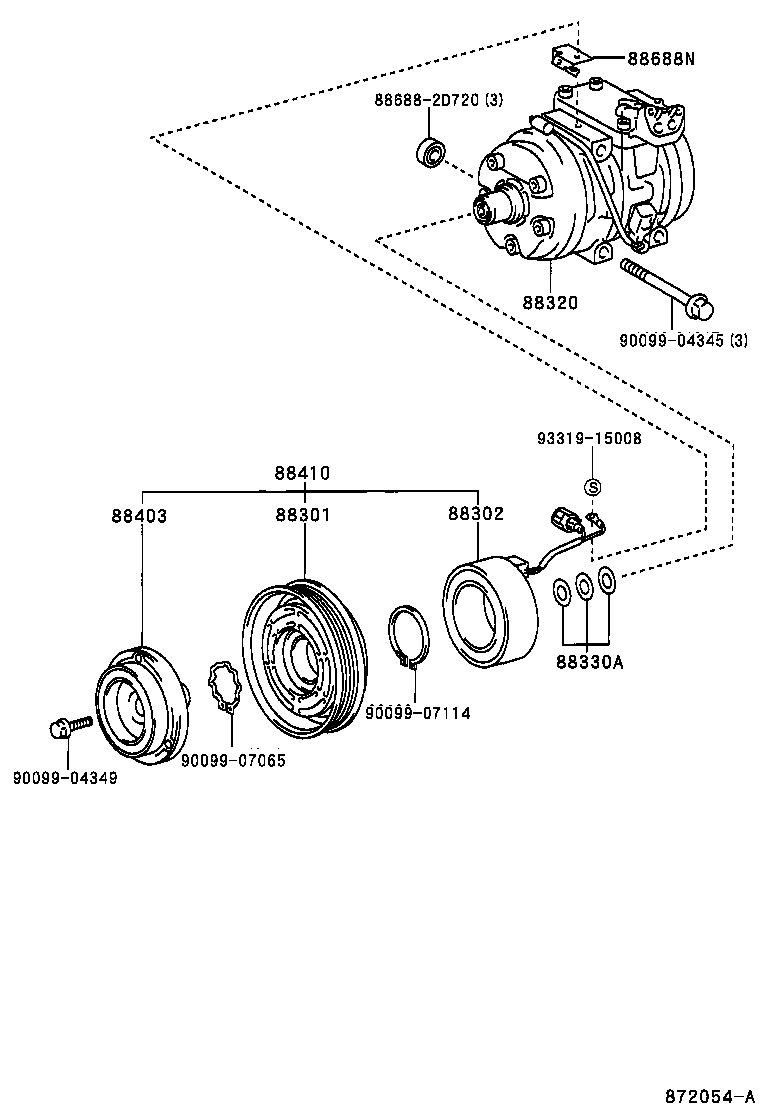 88688N
88688-2D720 (3)
88320
90099-04345 (3)
93319-15008
S
88410
88403
88301
88302
88330A
90099-07114
90099-07065
90099-04349
872054-A