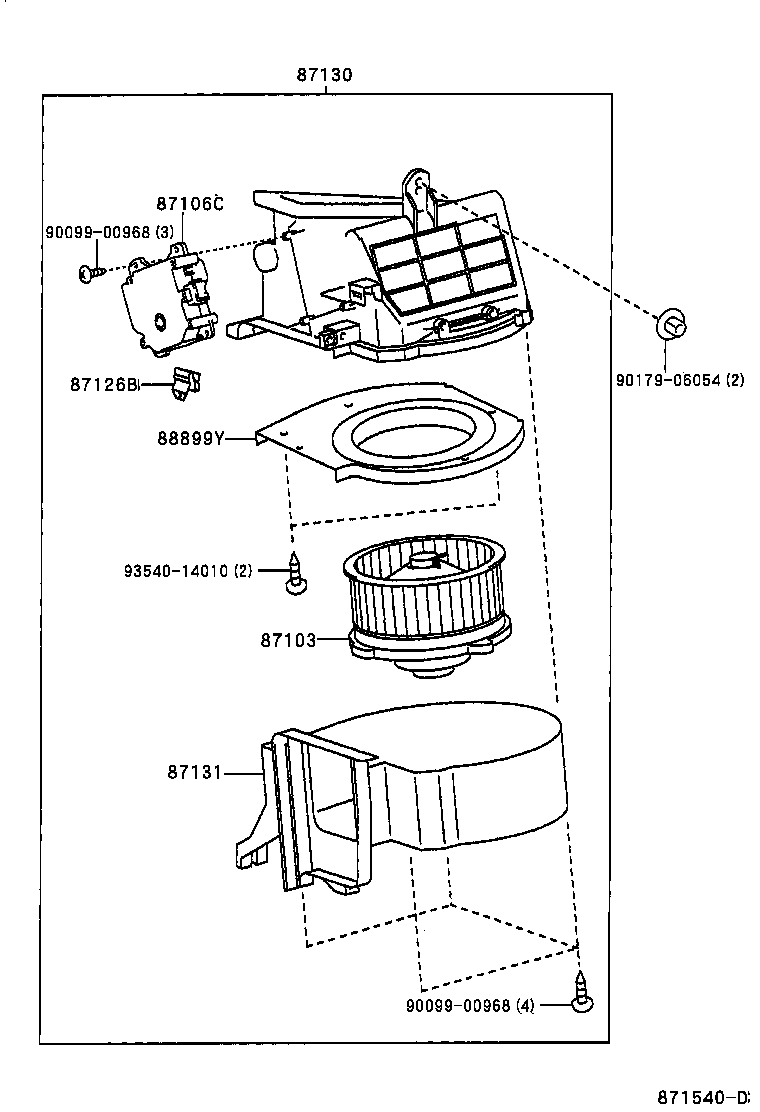 87130

87106C

90099-00968 (3)

90179-06054 (2)

87126B

88899Y

93540-14010 (2)

87103

87131

90099-00968 (4)

871540-D