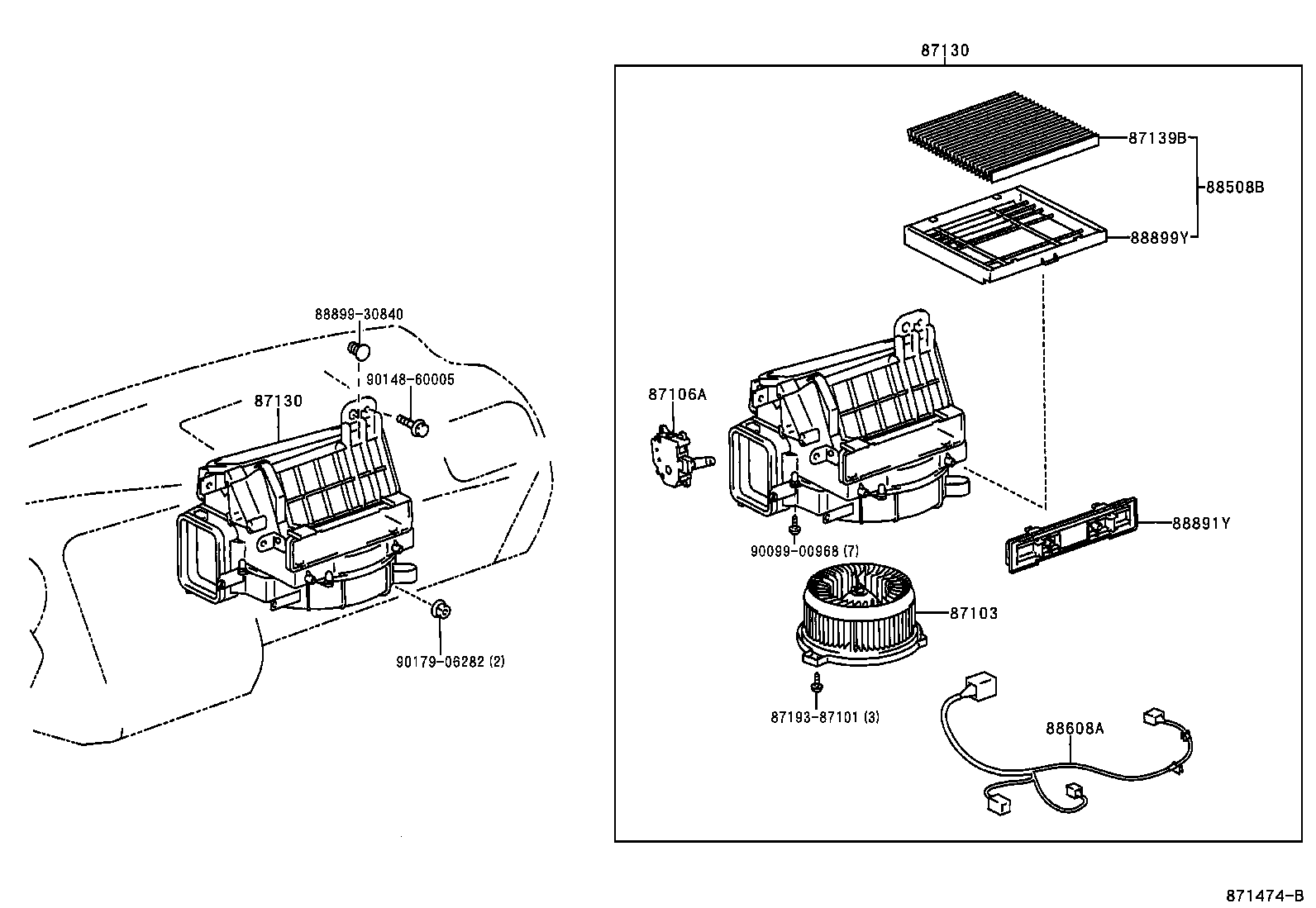 88899-30840
90148-60005
87130
90179-06282 (2)

87130
87139B
88508B
88899Y
87106A
90099-00968 (7)
88891Y
87103
87193-87101 (3)
88608A

871474-B