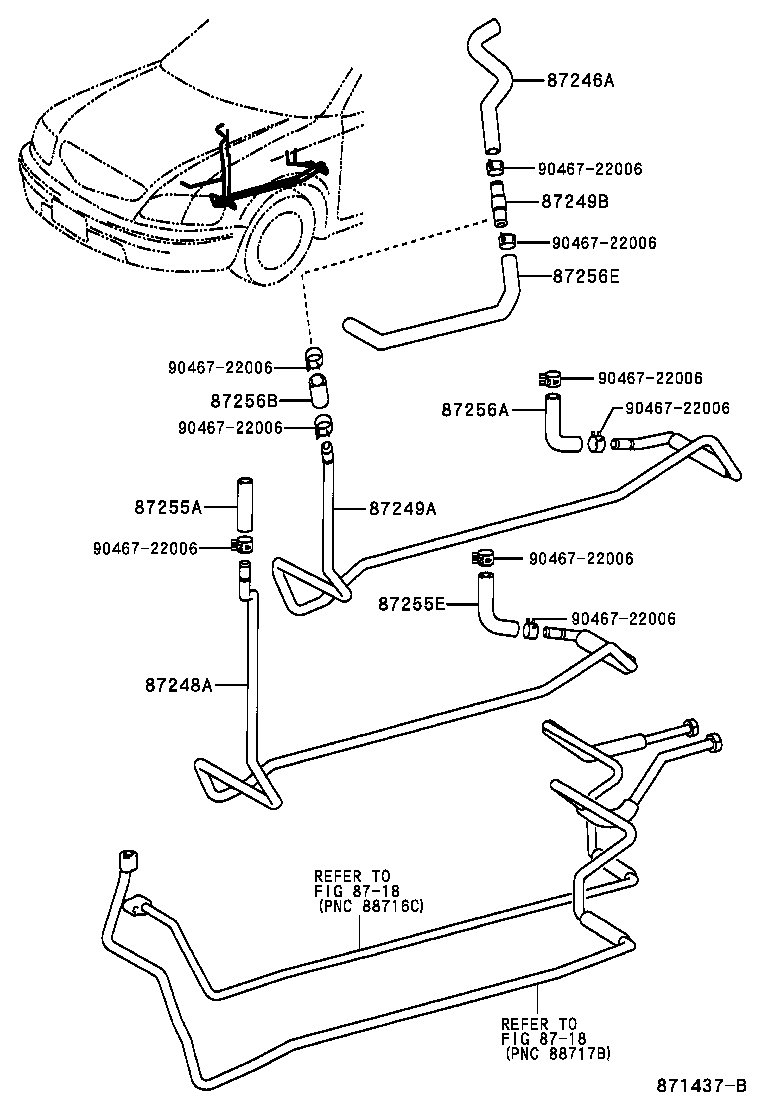 87246A
90467-22006
87249B
90467-22006
87256E
90467-22006
87256B
90467-22006
90467-22006
87256A
90467-22006
87255A
87249A
90467-22006
90467-22006
87255E
90467-22006
87248A
REFER TO
FIG 87-18
(PNC 88716C)
REFER TO
FIG 87-18
(PNC 88717B)
871437-B