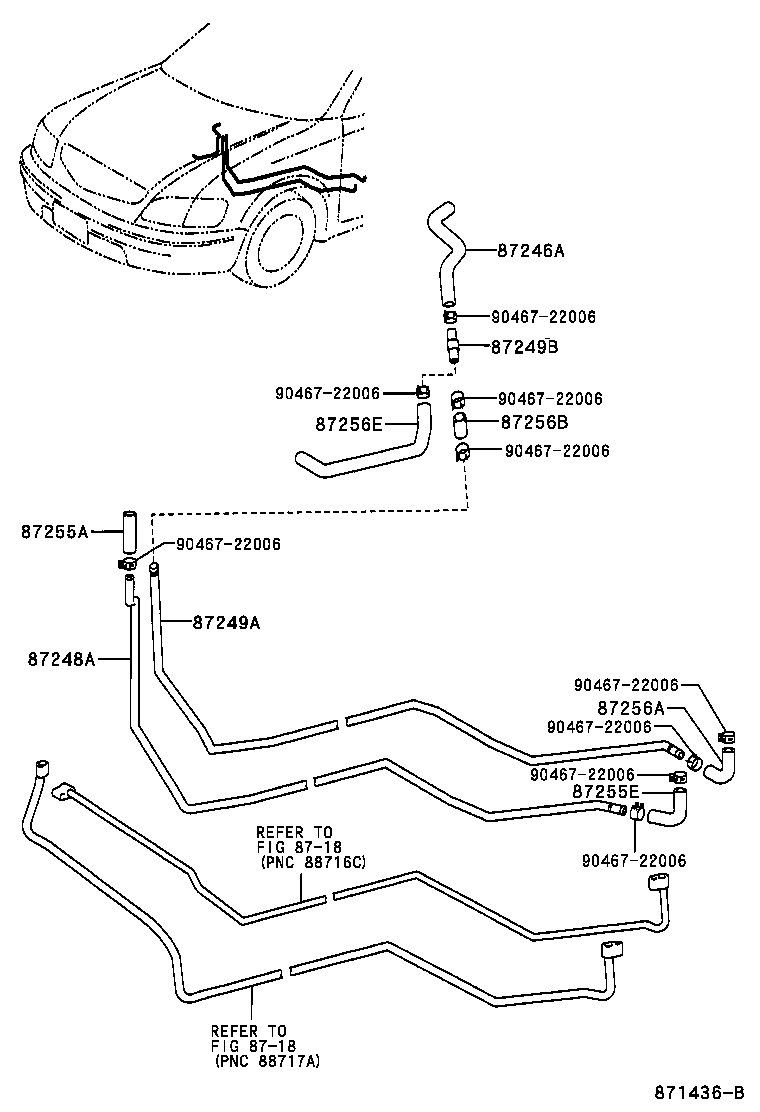 87246A
90467-22006
87249B
90467-22006
90467-22006
87256E
87256B
90467-22006
87255A
90467-22006
87249A
87248A
90467-22006
87256A
90467-22006
90467-22006
87255E
90467-22006
REFER TO FIG 87-18 (PNC 88716C)
REFER TO FIG 87-18 (PNC 88717A)
871436-B