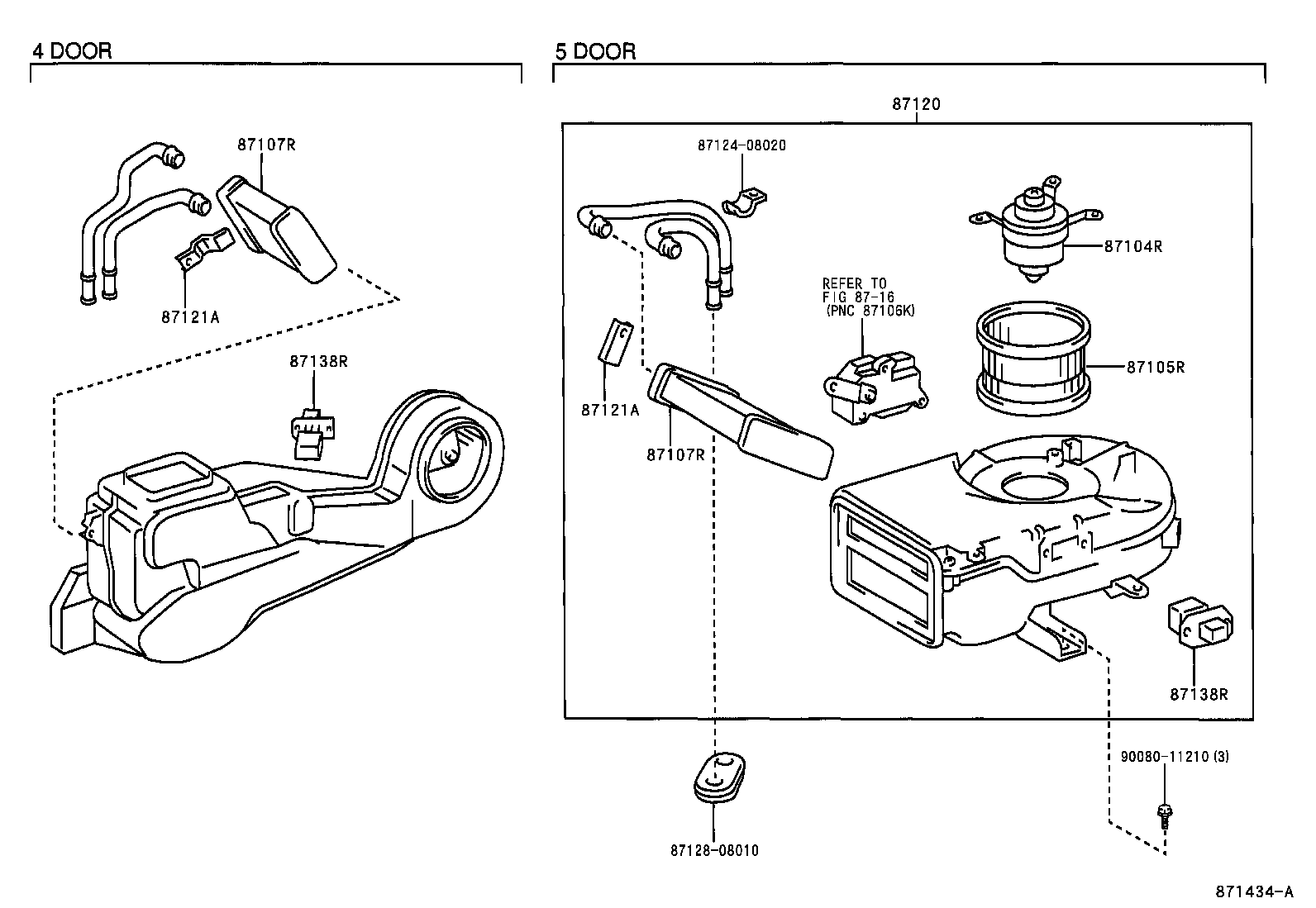 4 DOOR

87107R

87121A

87138R

5 DOOR

87120

87124-08020

87104R

REFER TO FIG 87-16 (PNC 87106K)

87105R

87121A

87107R

87138R

90080-11210 (3)

87128-08010

871434-A