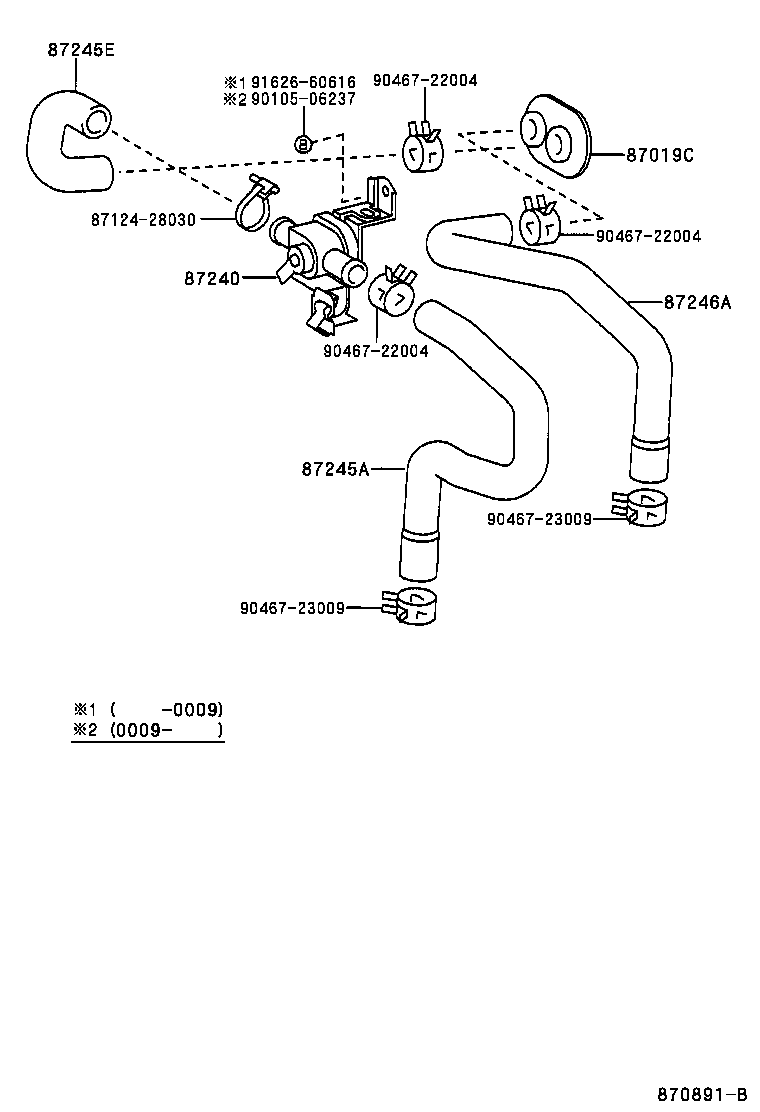 87245E

※1 91626-60616
※2 90105-06237

90467-22004

87019C

87124-28030

90467-22004

87240

87246A

90467-22004

87245A

90467-23009

90467-23009

※1 ( -0009)
※2 (0009- )

870891-B